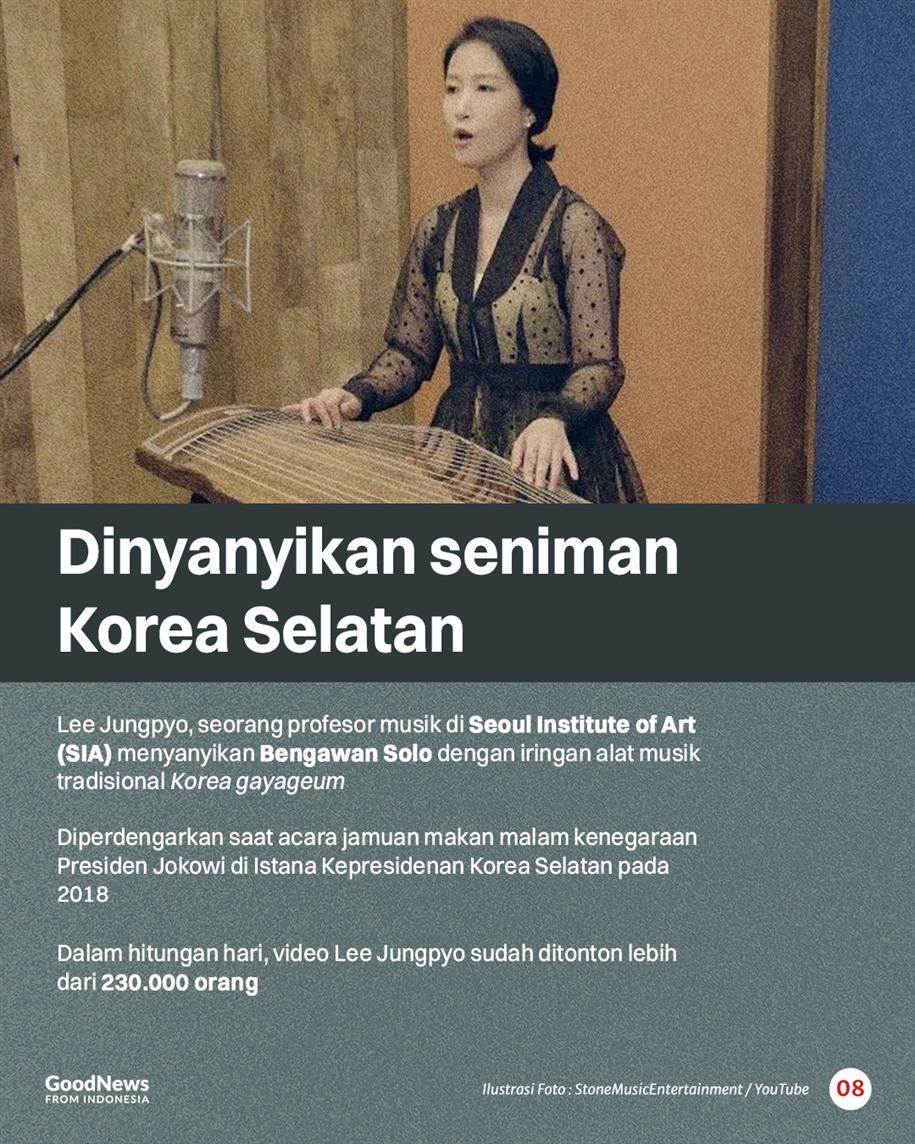 Dinyanyikan seniman Korea Selatan

Lee Jungpyo, seorang profesor musik di Seoul Institute of Art (SIA) menyanyikan Bengawan Solo dengan iringan alat musik tradisional Korea gayageum

Diperdengarkan saat acara jamuan makan malam kenegaraan Presiden Jokowi di Istana Kepresidenan Korea Selatan pada 2018

Dalam hitungan hari, video Lee Jungpyo sudah ditonton lebih dari 230.000 orang

GoodNews FROM INDONESIA

Ilustrasi Foto : StoneMusicEntertainment / YouTube

08