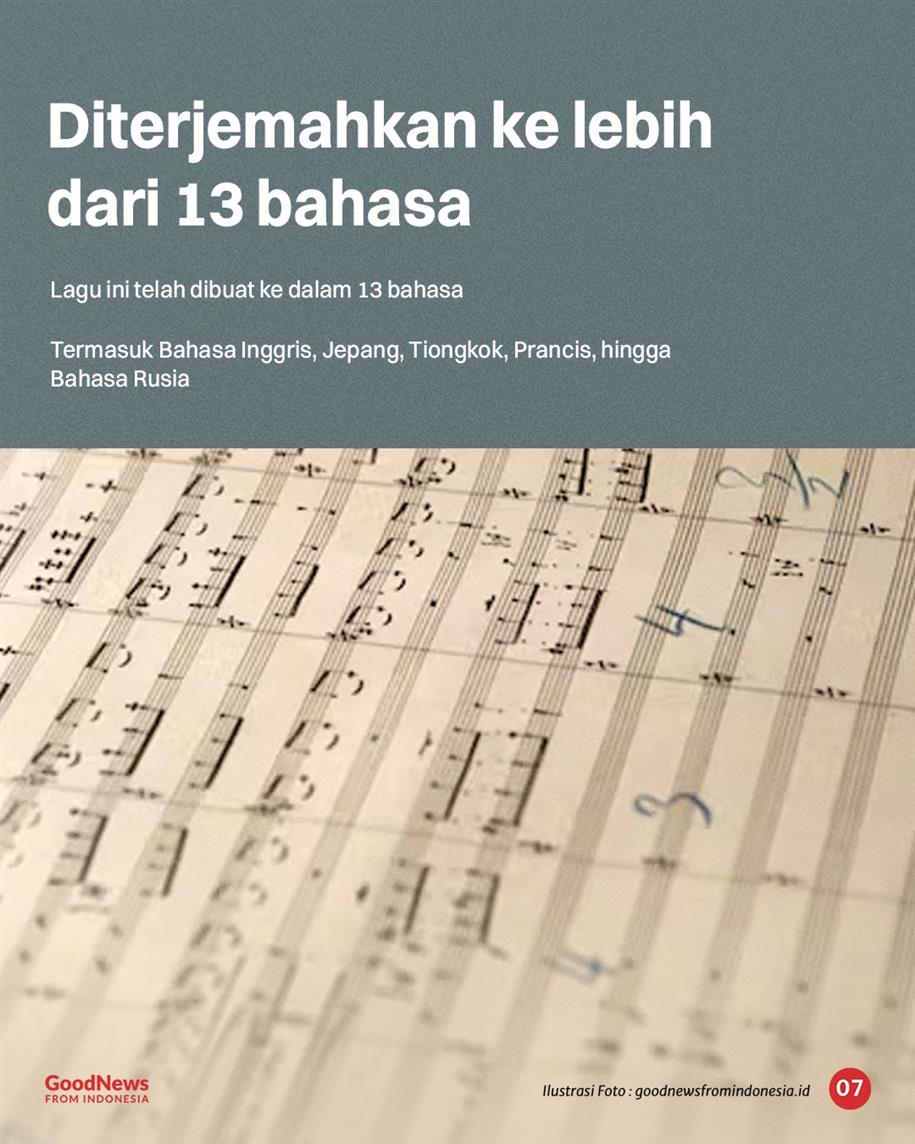 Diterjemahkan ke lebih dari 13 bahasa

Lagu ini telah dibuat ke dalam 13 bahasa

Termasuk Bahasa Inggris, Jepang, Tiongkok, Prancis, hingga Bahasa Rusia

GoodNews FROM INDONESIA

Ilustrasi Foto : goodnewsfromindonesia.id

07