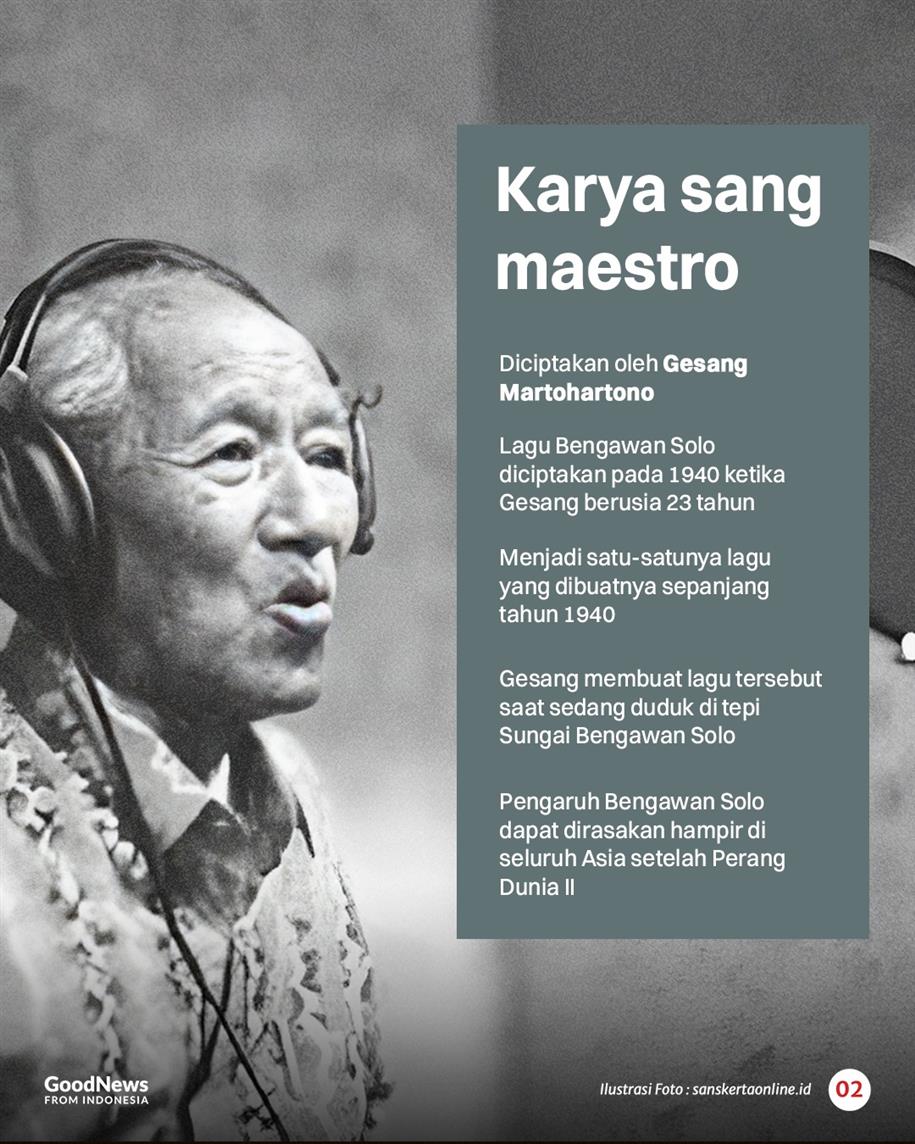 Karya sang maestro

Diciptakan oleh Gesang Martohartono

Lagu Bengawan Solo diciptakan pada 1940 ketika Gesang berusia 23 tahun

Menjadi satu-satunya lagu yang dibuatnya sepanjang tahun 1940

Gesang membuat lagu tersebut saat sedang duduk di tepi Sungai Bengawan Solo

Pengaruh Bengawan Solo dapat dirasakan hampir di seluruh Asia setelah Perang Dunia II

GoodNews FROM INDONESIA

Ilustrasi Foto : sanskertaonline.id

02