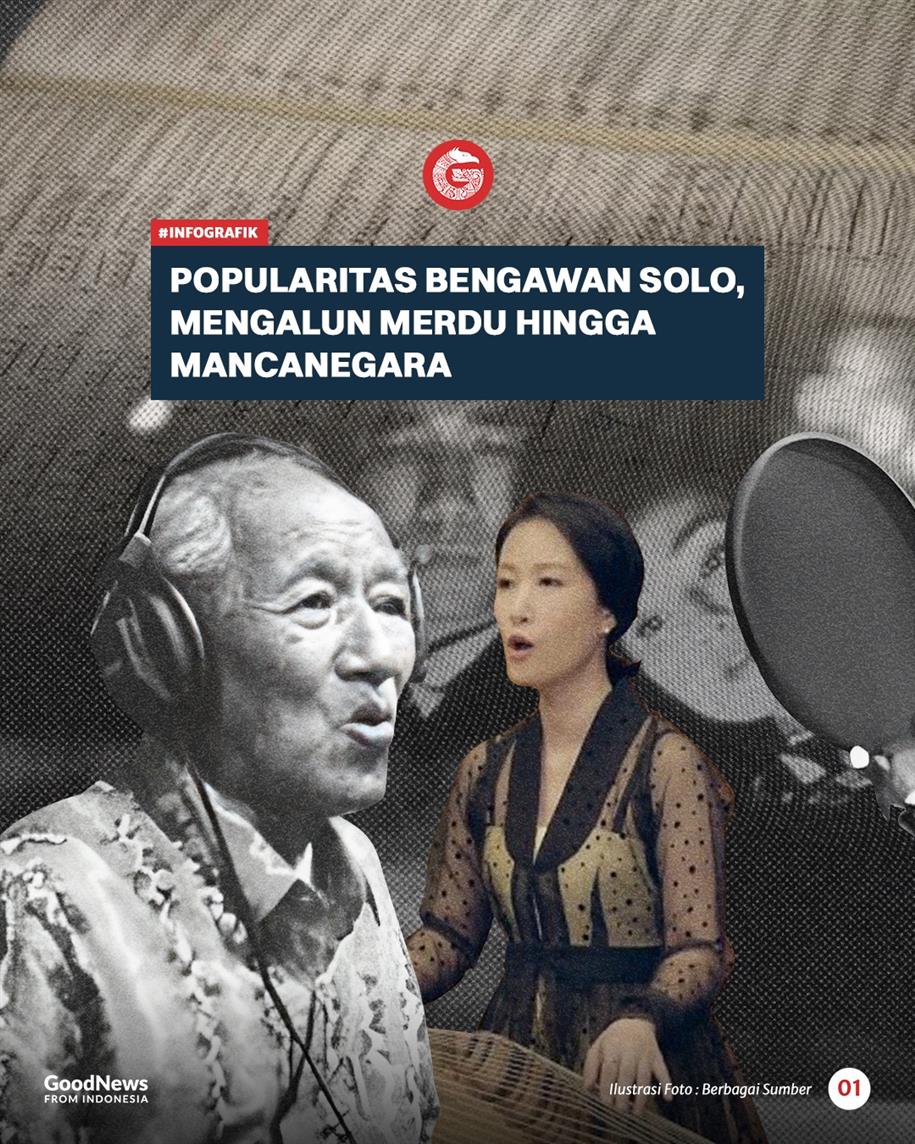 #INFOGRAFIK

POPULARITAS BENGAWAN SOLO, MENGALUN MERDU HINGGA MANCANEGARA

GoodNews FROM INDONESIA

Ilustrasi Foto : Berbagai Sumber

01