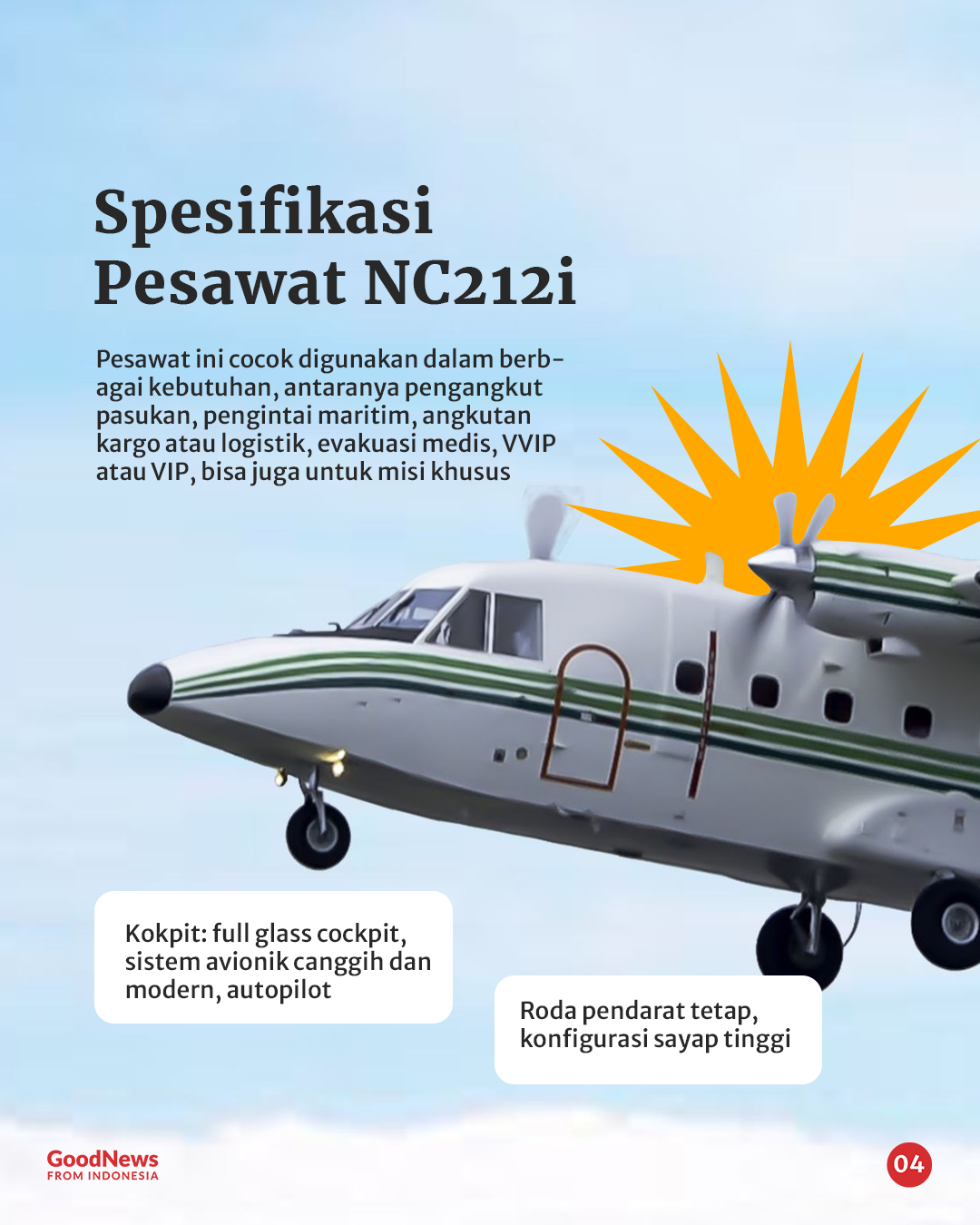 Spesifikasi Pesawat NC212i

Pesawat ini cocok digunakan dalam berbagai kebutuhan, antaranya pengangkut pasukan, pengintai maritim, angkutan kargo atau logistik, evakuasi medis, VVIP atau VIP, bisa juga untuk misi khusus

Kokpit: full glass cockpit, sistem avionik canggih dan modern, autopilot

Roda pendarat tetap, konfigurasi sayap tinggi

GoodNews
FROM INDONESIA

04