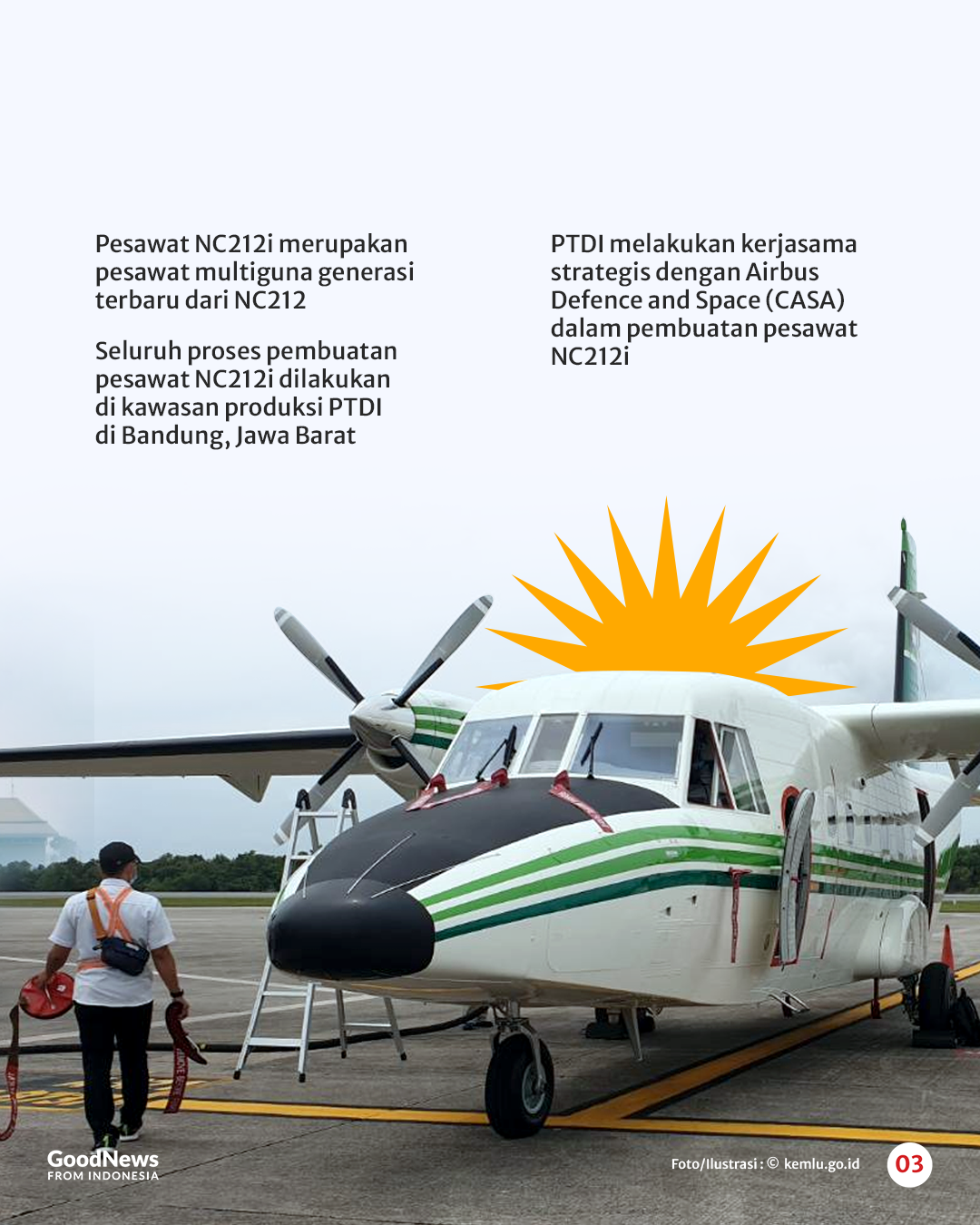 Pesawat NC212i merupakan pesawat multiguna generasi terbaru dari NC212

Seluruh proses pembuatan pesawat NC212i dilakukan di kawasan produksi PTDI di Bandung, Jawa Barat

PTDI melakukan kerjasama strategis dengan Airbus Defence and Space (CASA) dalam pembuatan pesawat NC212i

GoodNews FROM INDONESIA

Foto/Ilustrasi : © kemlu.go.id

03