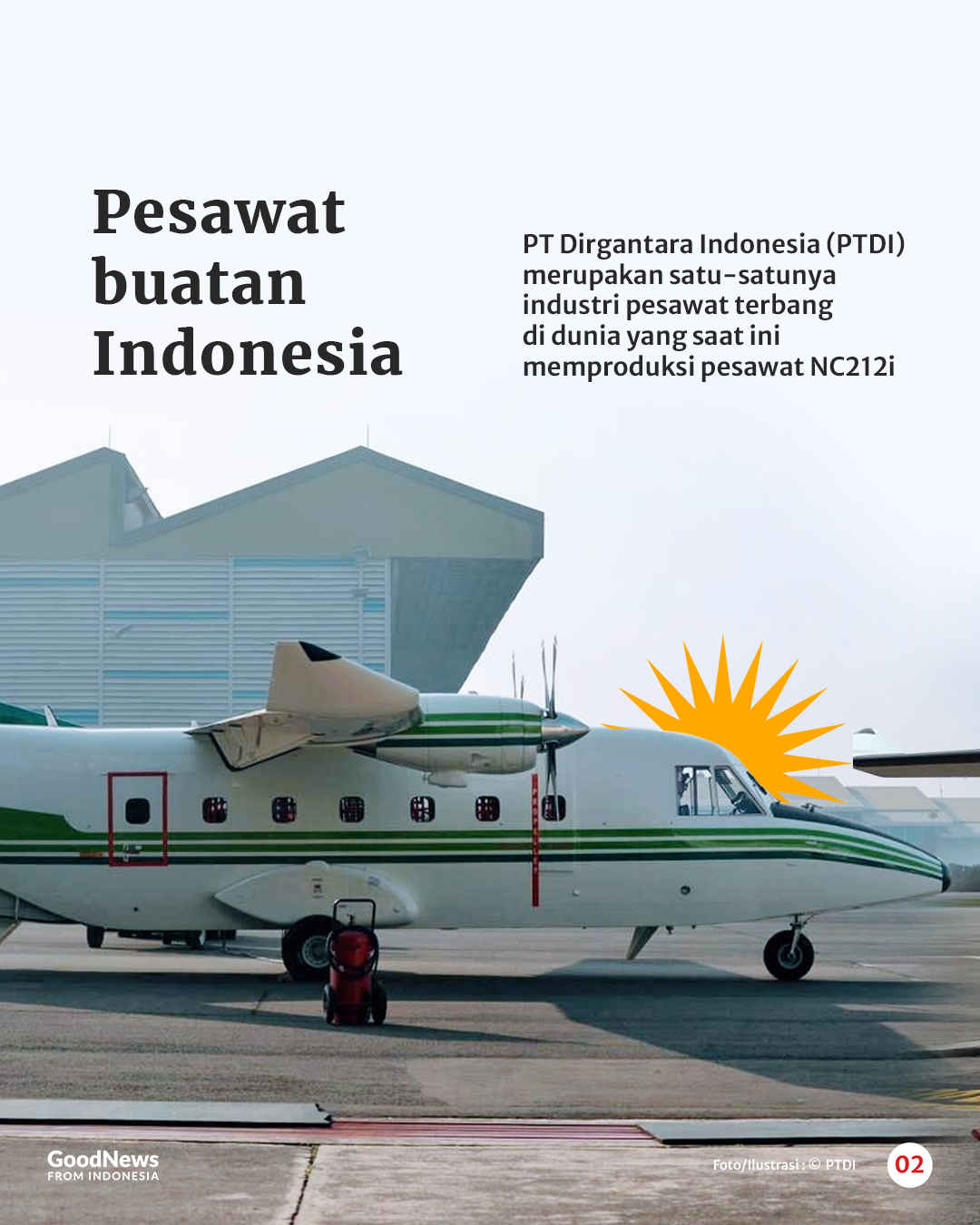 Pesawat buatan Indonesia

PT Dirgantara Indonesia (PTDI) merupakan satu-satunya industri pesawat terbang di dunia yang saat ini memproduksi pesawat NC212i

GoodNews
FROM INDONESIA

Foto/Ilustrasi : © PTDI

02