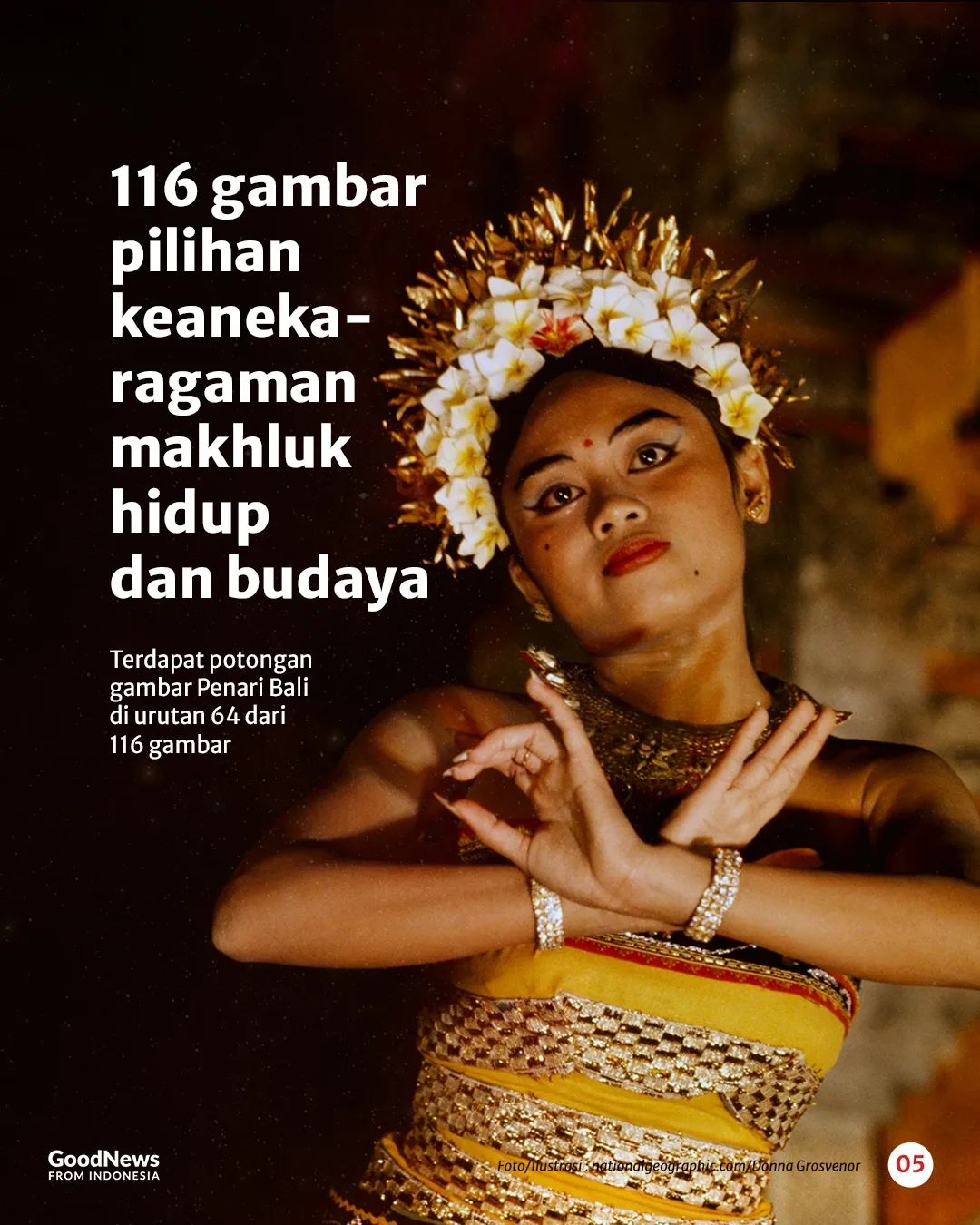 116 gambar pilihan keanekaragaman makhluk hidup dan budaya

Terdapat potongan gambar Penari Bali di urutan 64 dari 116 gambar

GoodNews FROM INDONESIA

Foto/Ilustrasi : nationalgeographic.com/Donna Grosvenor

05