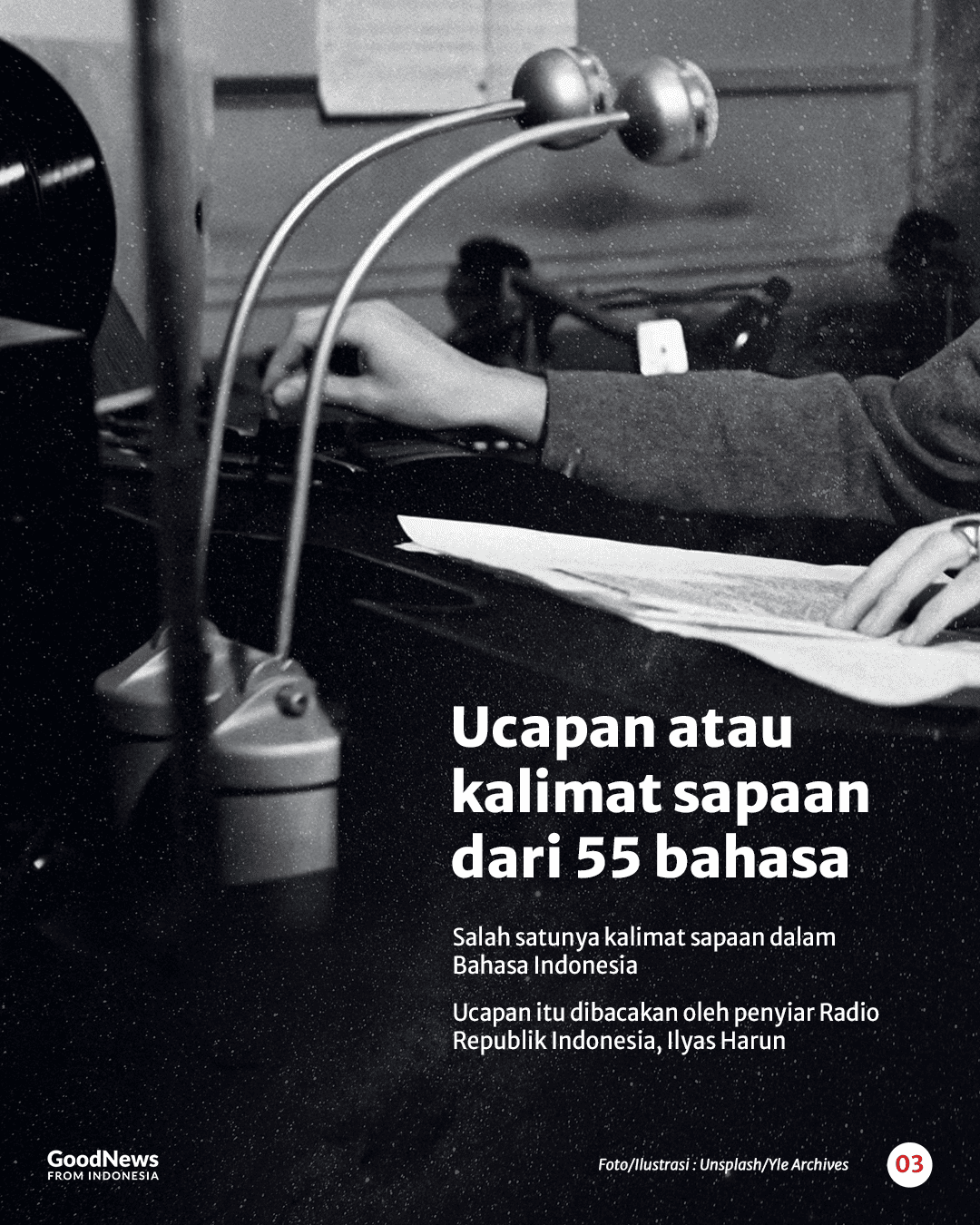 Ucapan atau kalimat sapaan dari 55 bahasa

Salah satunya kalimat sapaan dalam Bahasa Indonesia

Ucapan itu dibacakan oleh penyiar Radio Republik Indonesia, Ilyas Harun

GoodNews FROM INDONESIA

Foto/Ilustrasi : Unsplash/Yle Archives

03