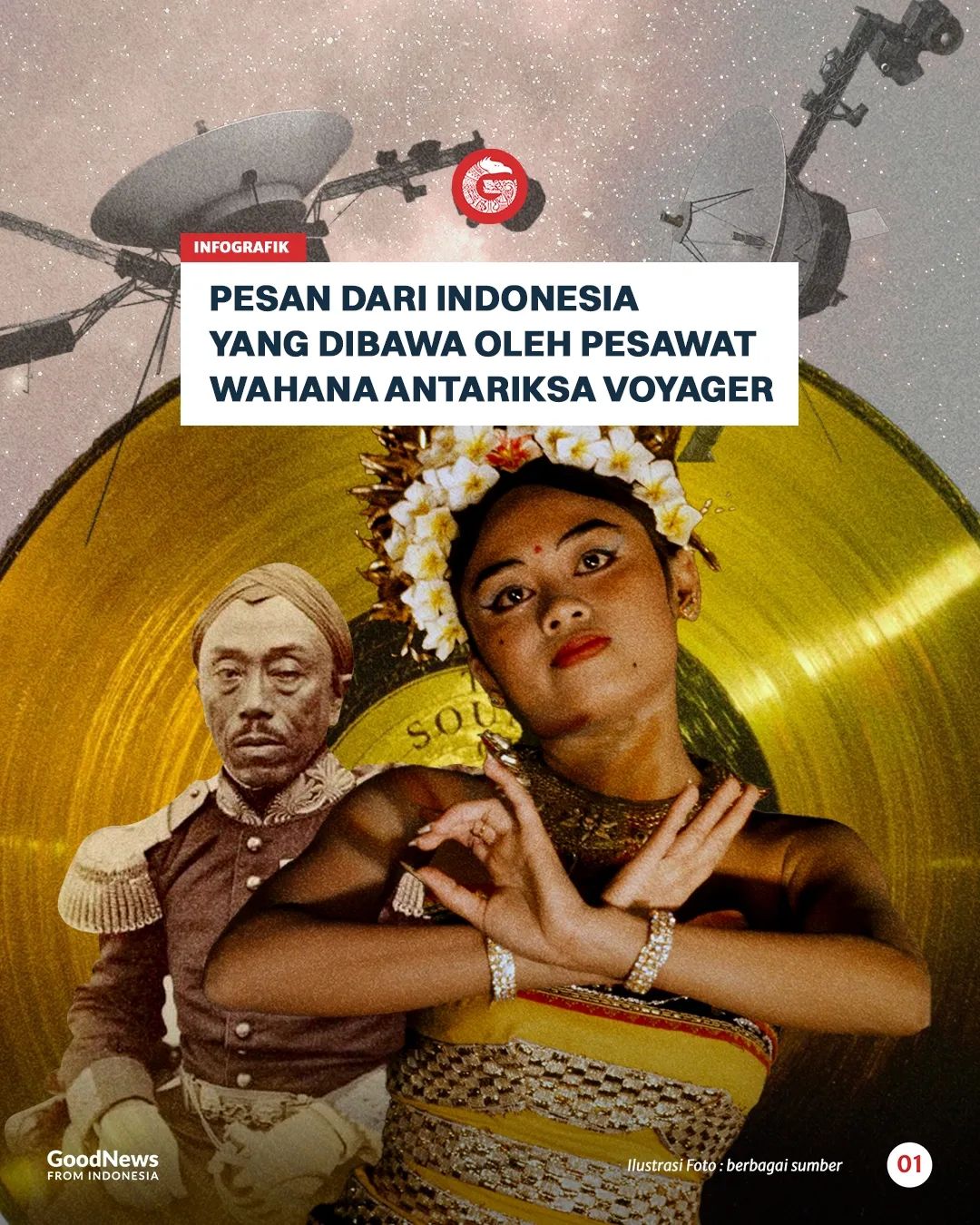 INFOGRAFIK

PESAN DARI INDONESIA YANG DIBAWA OLEH PESAWAT WAHANA ANTARIKSA VOYAGER

SOU

GoodNews FROM INDONESIA

Ilustrasi Foto : berbagai sumber

01