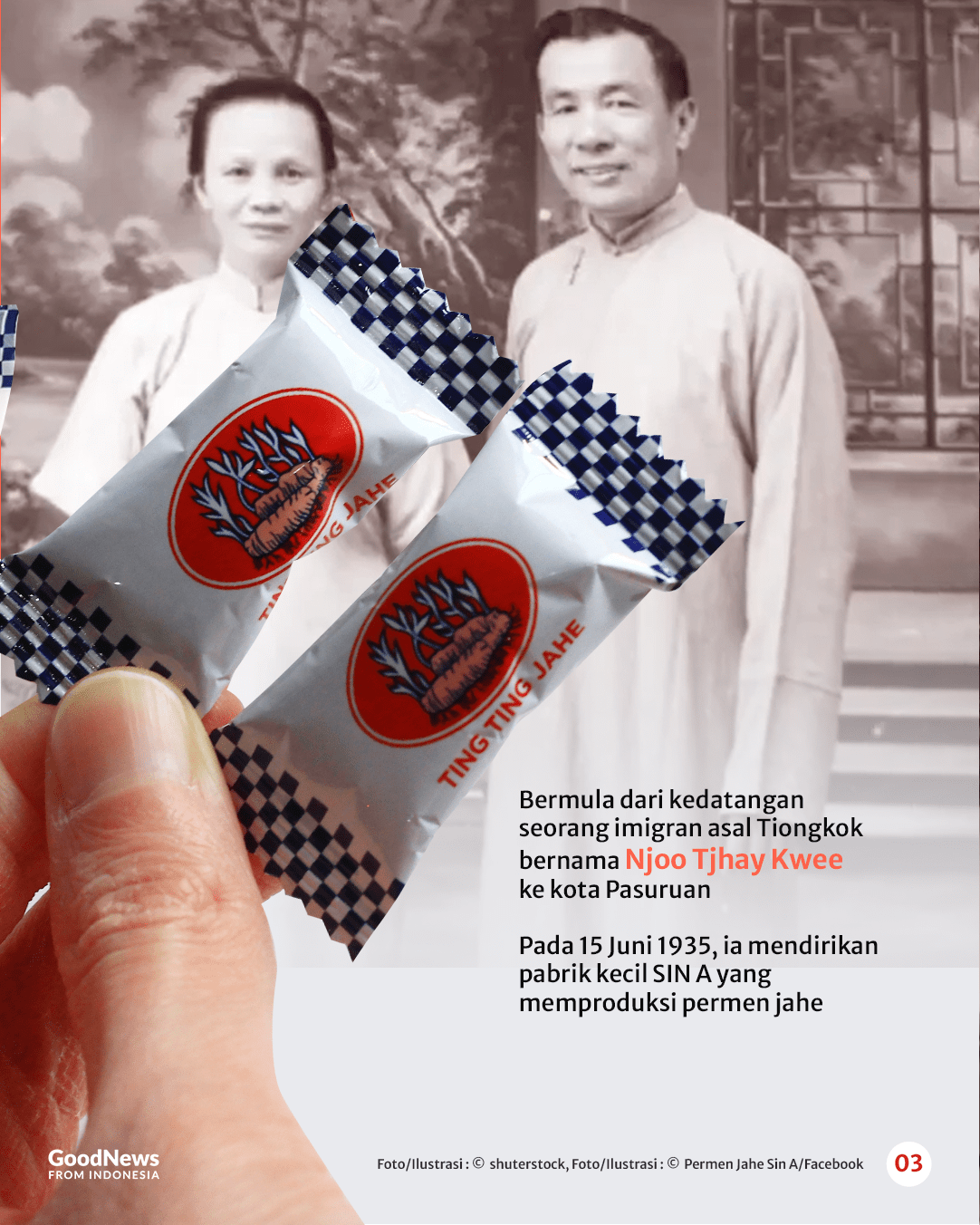 TING TING JAHE

TING TING JAHE

Bermula dari kedatangan seorang imigran asal Tiongkok bernama Njoo Tjhay Kwee ke kota Pasuruan

Pada 15 Juni 1935, ia mendirikan pabrik kecil SIN A yang memproduksi permen jahe

GoodNews FROM INDONESIA

Foto/Ilustrasi : © shuterstock, Foto/Ilustrasi : © Permen Jahe Sin A/Facebook

03