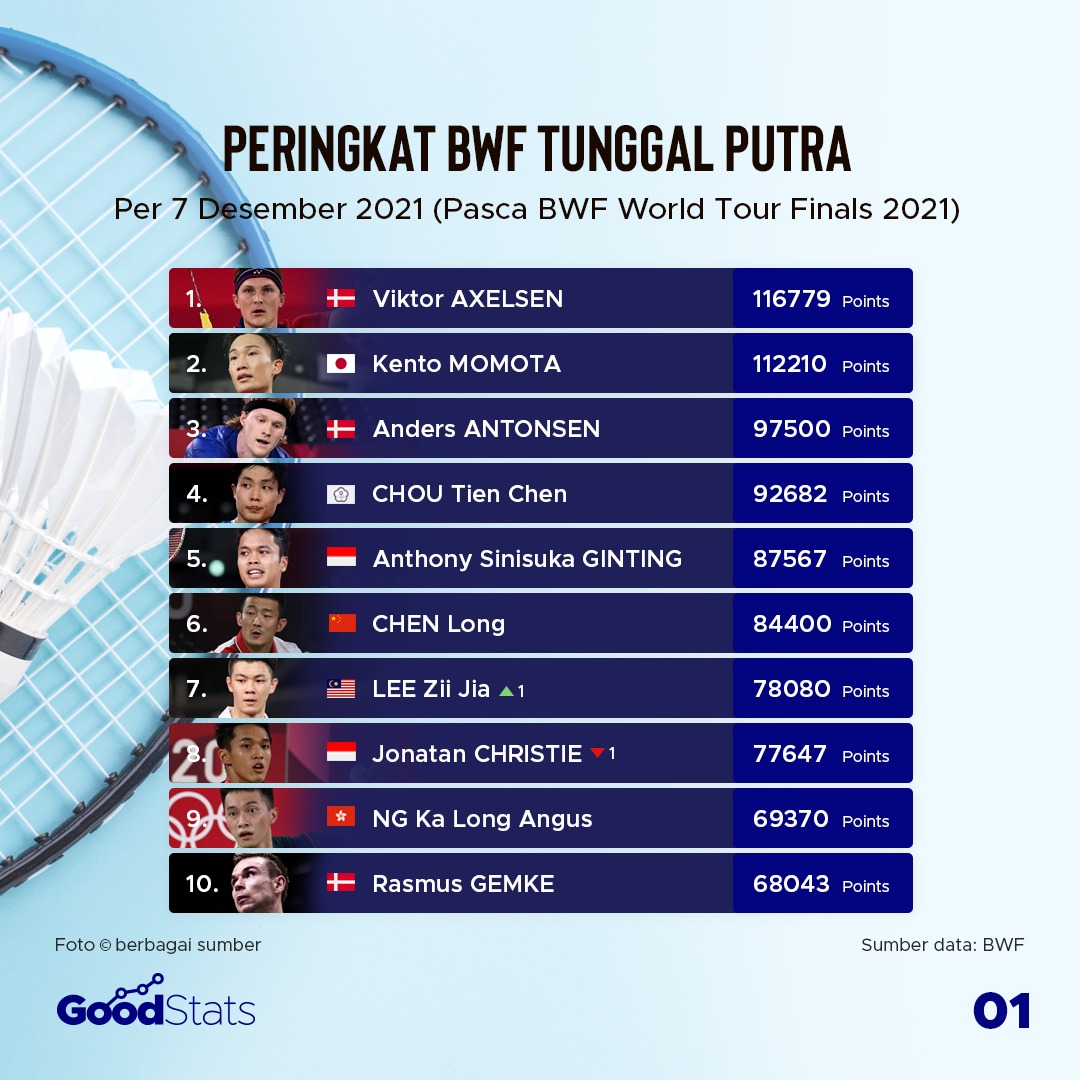 PERINGKAT BWF TUNGGAL PUTRA
Per 7 Desember 2021 (Pasca BWF World Tour Finals 2021)

| | | |
|---|---|---|
| 1. | Viktor AXELSEN | 116779 Points |
| 2. | Kento MOMOTA | 112210 Points |
| 3. | Anders ANTONSEN | 97500 Points |
| 4. | CHOU Tien Chen | 92682 Points |
| 5. | Anthony Sinisuka GINTING | 87567 Points |
| 6. | CHEN Long | 84400 Points |
| 7. | LEE Zii Jia ▲1 | 78080 Points |
| 8. | Jonatan CHRISTIE ▼1 | 77647 Points |
| 9. | NG Ka Long Angus | 69370 Points |
| 10. | Rasmus GEMKE | 68043 Points |

Foto © berbagai sumber
Sumber data: BWF

GoodStats
01