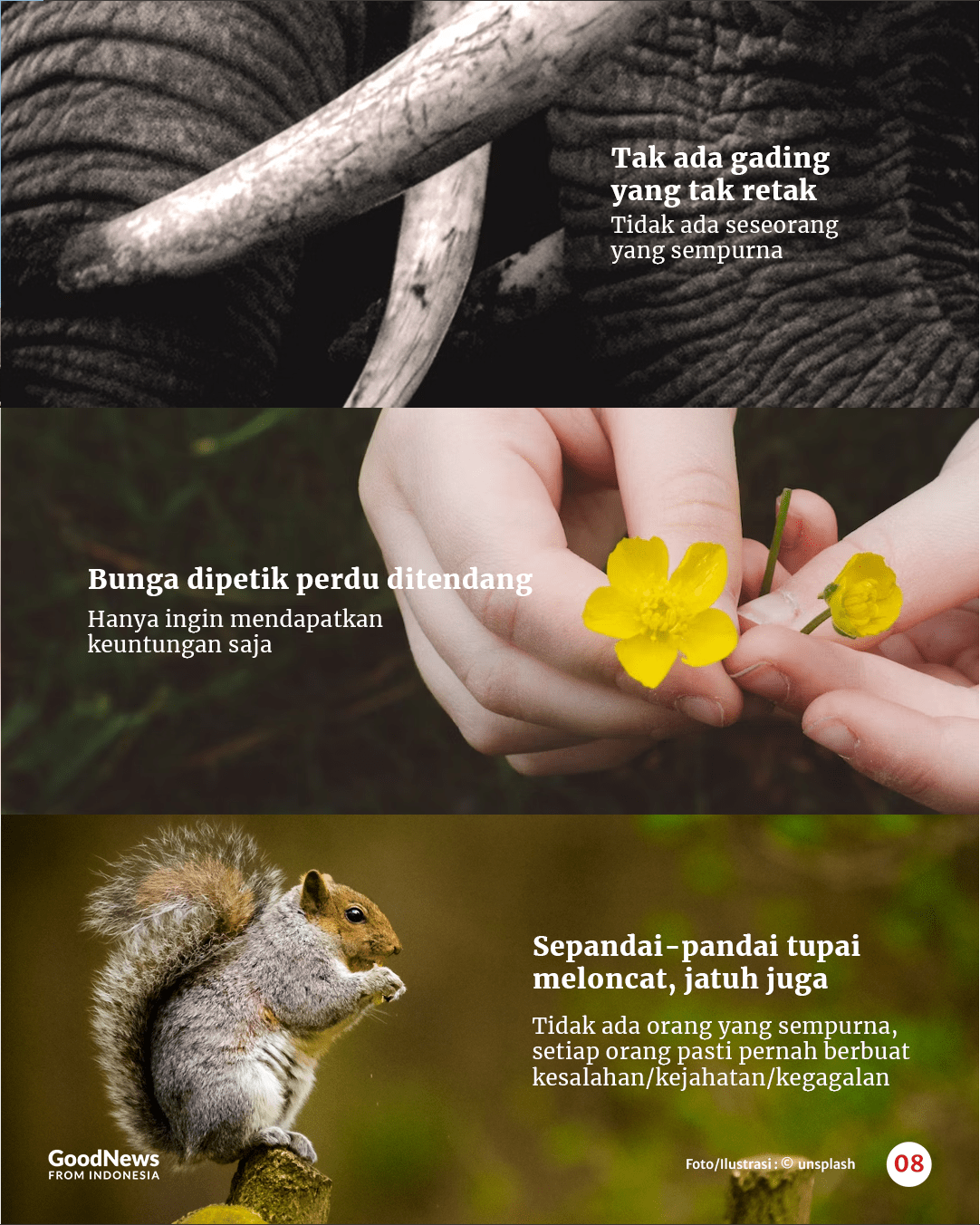 Tak ada gading yang tak retak
Tidak ada seseorang yang sempurna

Bunga dipetik perdu ditendang
Hanya ingin mendapatkan keuntungan saja

Sepandai-pandai tupai meloncat, jatuh juga
Tidak ada orang yang sempurna, setiap orang pasti pernah berbuat kesalahan/kejahatan/kegagalan

GoodNews FROM INDONESIA

Foto/Ilustrasi : © unsplash

08