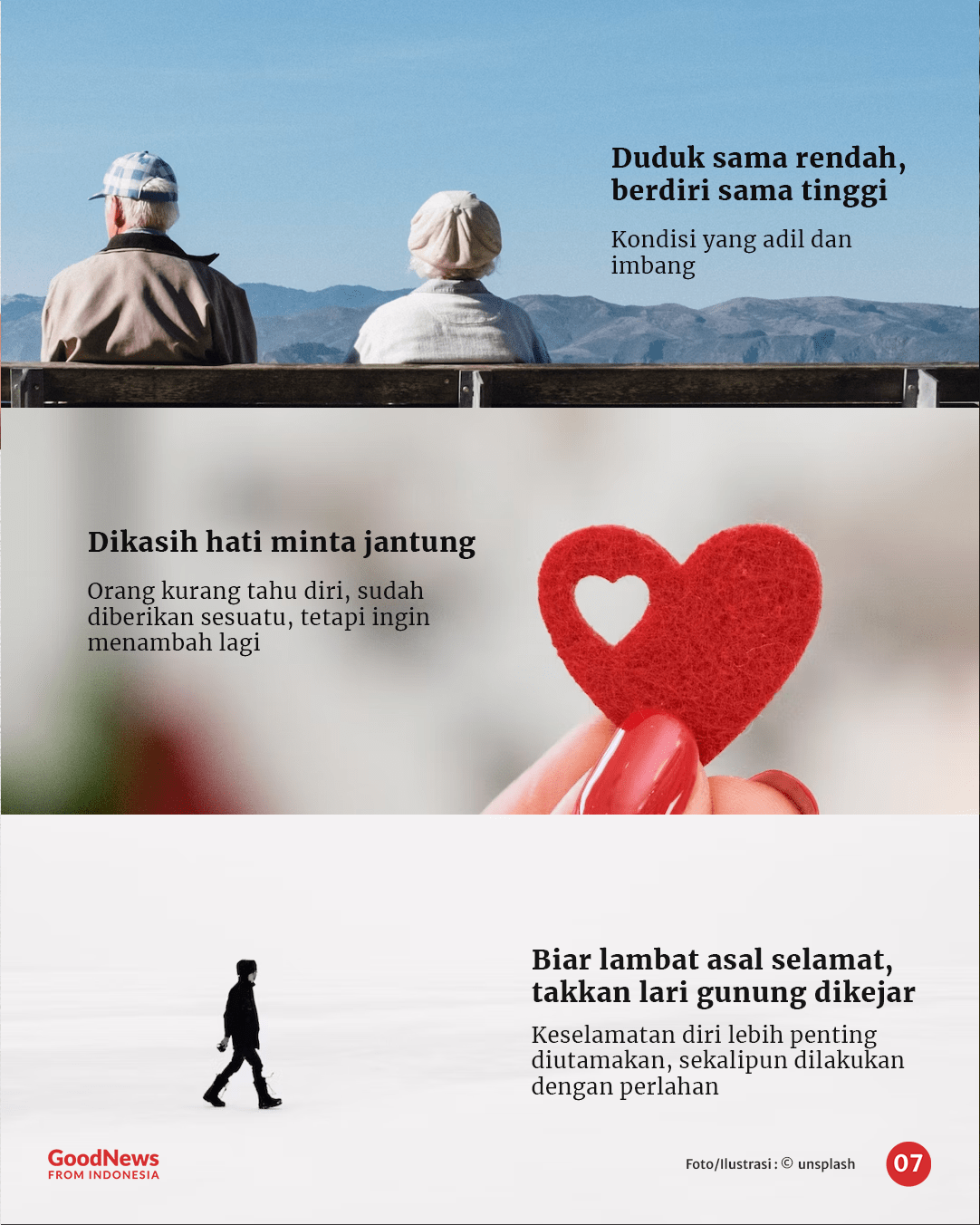 Duduk sama rendah, berdiri sama tinggi

Kondisi yang adil dan imbang

Dikasih hati minta jantung

Orang kurang tahu diri, sudah diberikan sesuatu, tetapi ingin menambah lagi

Biar lambat asal selamat, takkan lari gunung dikejar

Keselamatan diri lebih penting diutamakan, sekalipun dilakukan dengan perlahan

GoodNews FROM INDONESIA

Foto/Ilustrasi : © unsplash

07