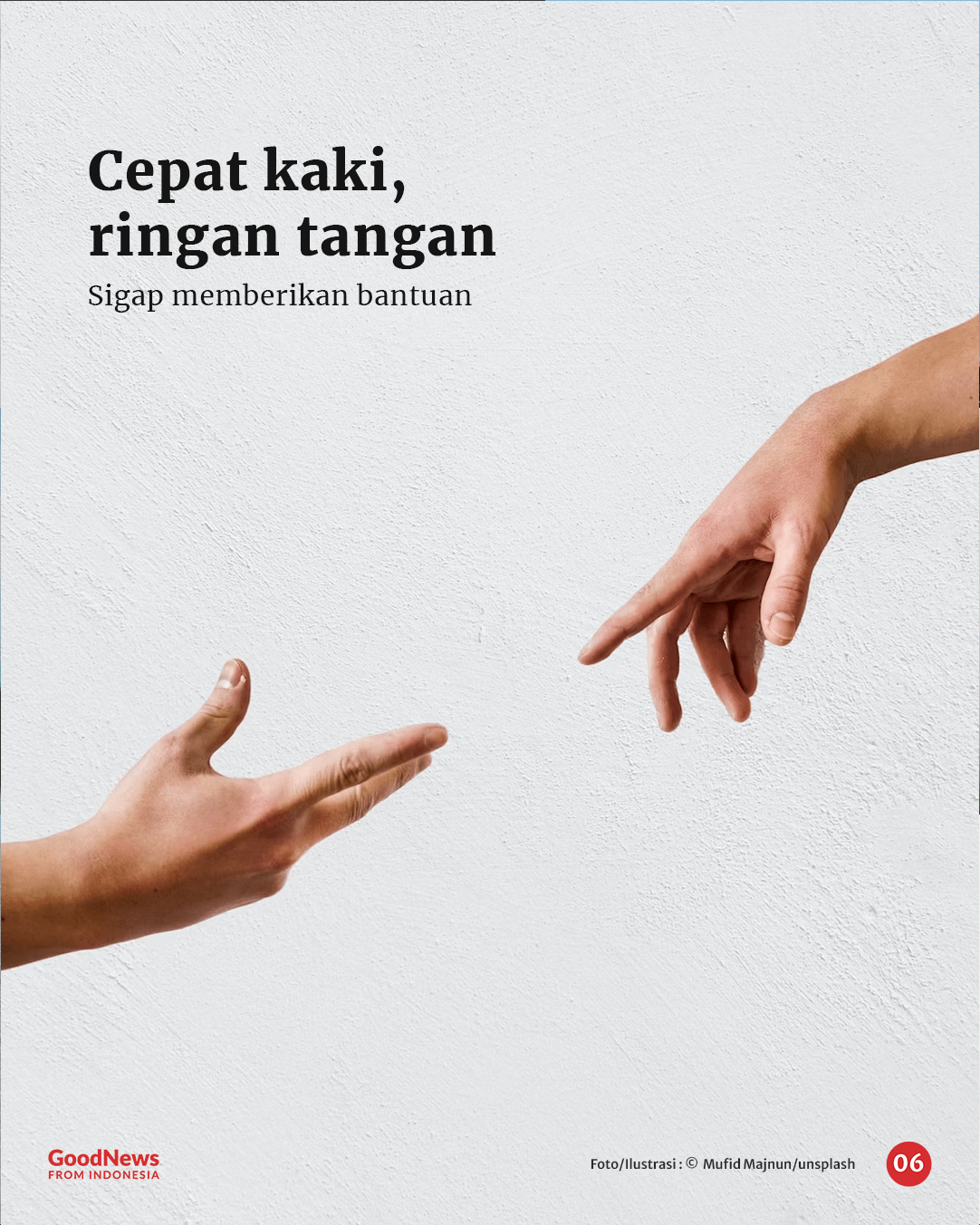 Cepat kaki, ringan tangan

Sigap memberikan bantuan

GoodNews
FROM INDONESIA

Foto/Ilustrasi : © Mufid Majnun/unsplash

06