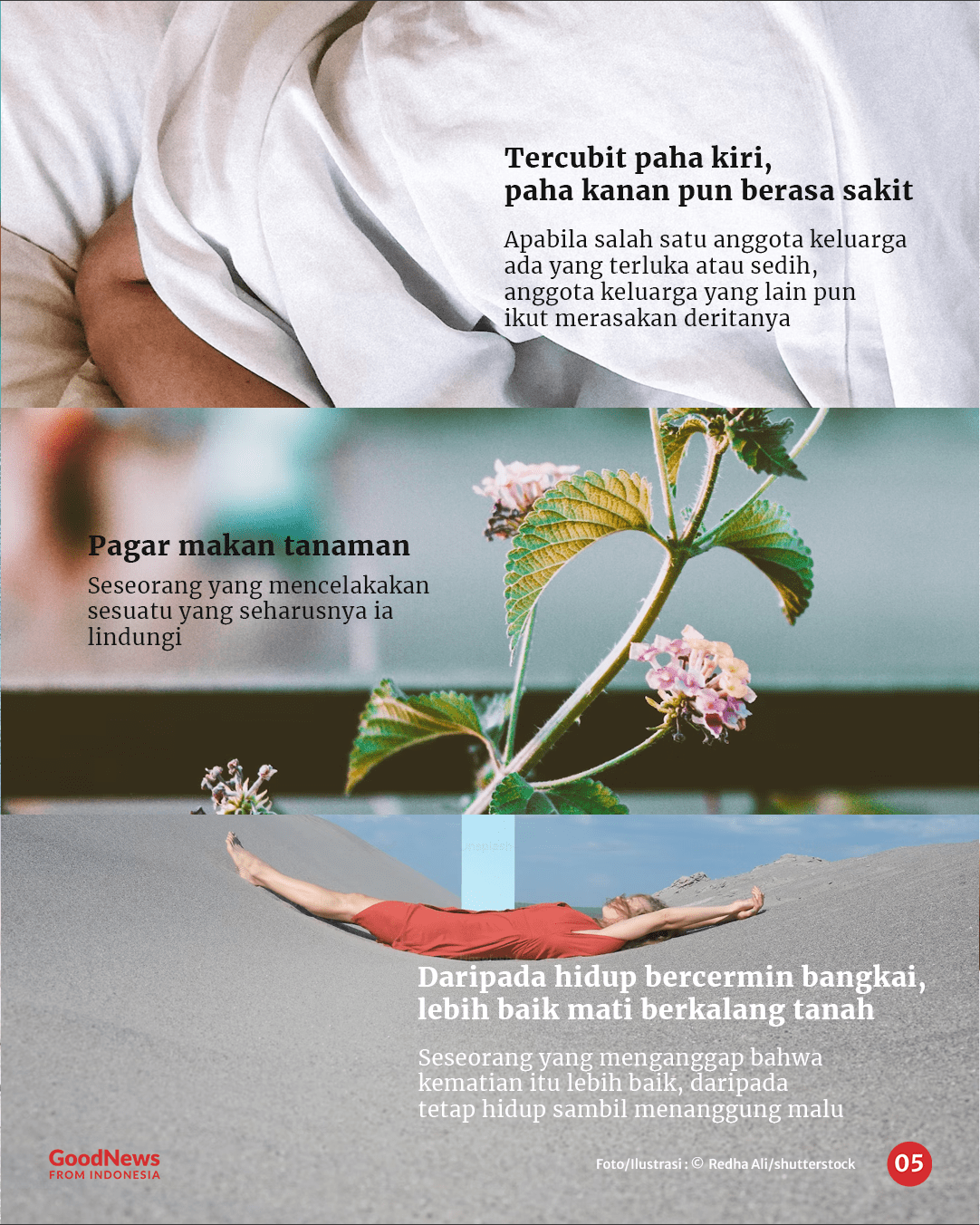 Tercubit paha kiri,
paha kanan pun berasa sakit

Apabila salah satu anggota keluarga ada yang terluka atau sedih, anggota keluarga yang lain pun ikut merasakan deritanya

Pagar makan tanaman

Seseorang yang mencelakakan sesuatu yang seharusnya ia lindungi

Daripada hidup bercermin bangkai,
lebih baik mati berkalang tanah

Seseorang yang menganggap bahwa kematian itu lebih baik, daripada tetap hidup sambil menanggung malu

GoodNews
FROM INDONESIA

Foto/Ilustrasi : © Redha Ali/shutterstock

05