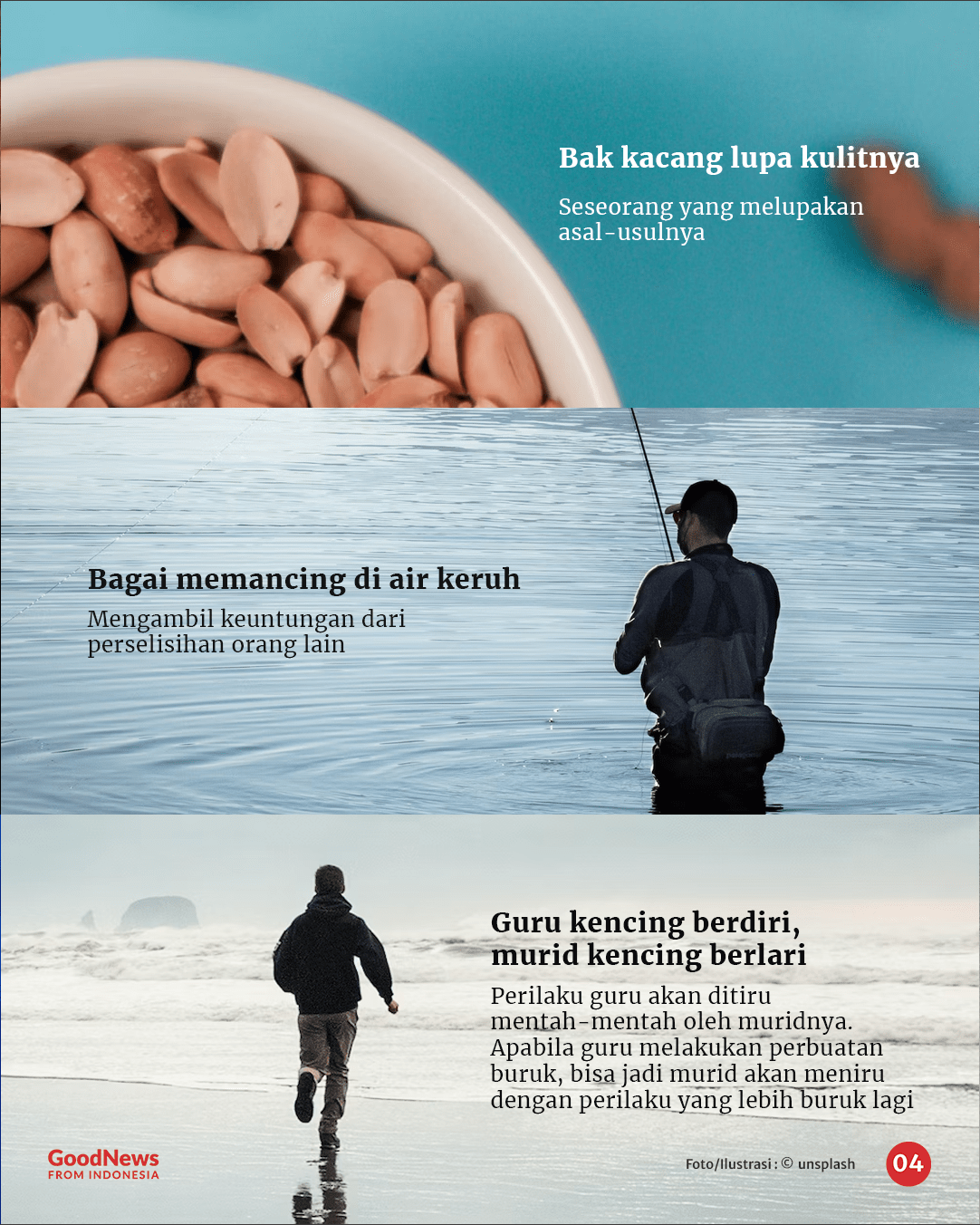 Bak kacang lupa kulitnya

Seseorang yang melupakan asal-usulnya

Bagai memancing di air keruh

Mengambil keuntungan dari perselisihan orang lain

Guru kencing berdiri, murid kencing berlari

Perilaku guru akan ditiru mentah-mentah oleh muridnya. Apabila guru melakukan perbuatan buruk, bisa jadi murid akan meniru dengan perilaku yang lebih buruk lagi

GoodNews FROM INDONESIA

Foto/Ilustrasi : © unsplash

04