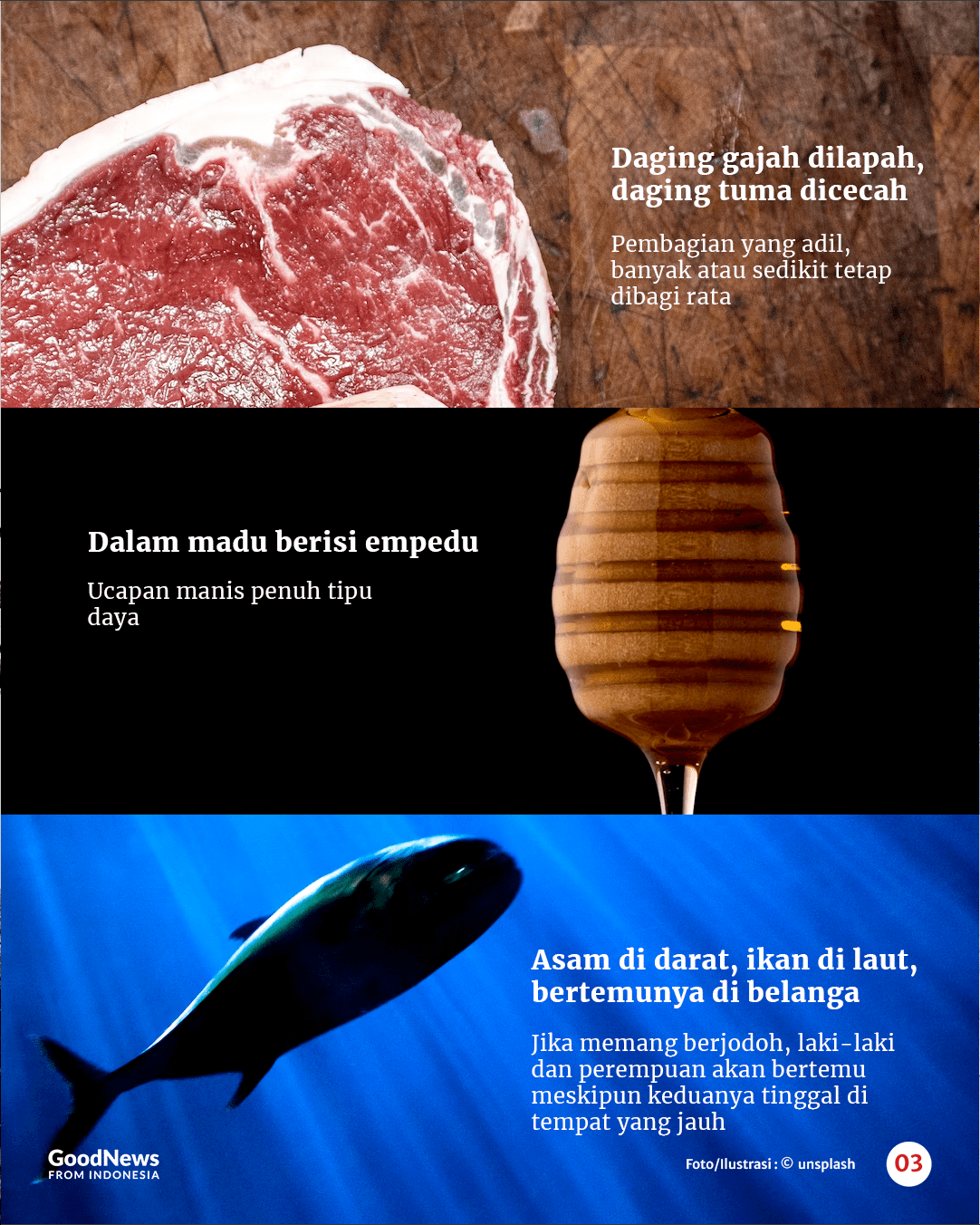 Daging gajah dilapah, daging tuma dicecah

Pembagian yang adil, banyak atau sedikit tetap dibagi rata

Dalam madu berisi empedu

Ucapan manis penuh tipu daya

Asam di darat, ikan di laut, bertemunya di belanga

Jika memang berjodoh, laki-laki dan perempuan akan bertemu meskipun keduanya tinggal di tempat yang jauh

GoodNews FROM INDONESIA

Foto/Ilustrasi : © unsplash

03