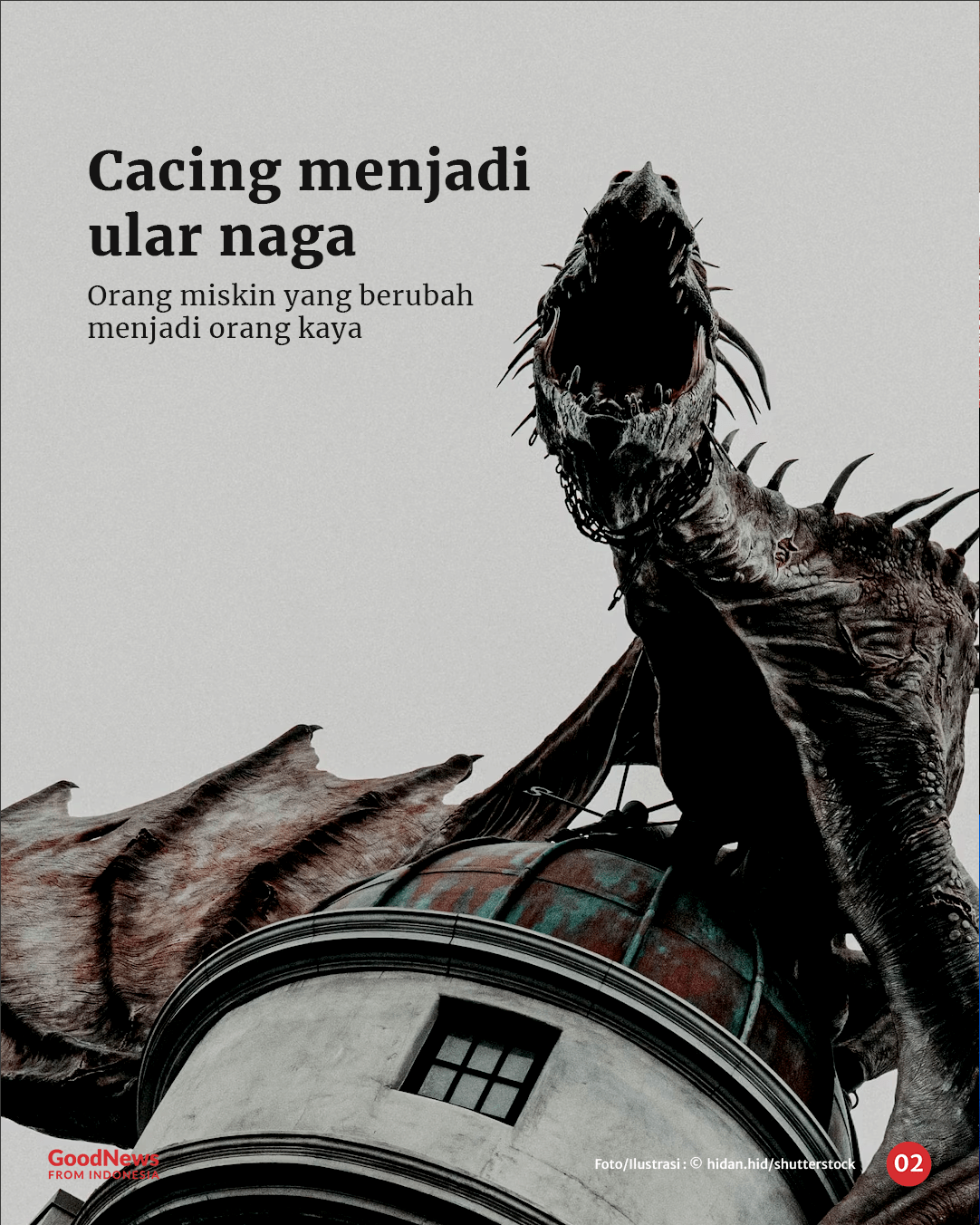 Cacing menjadi ular naga

Orang miskin yang berubah menjadi orang kaya

GoodNews FROM INDONESIA

Foto/Ilustrasi : © hidan.hid/shutterstock

02