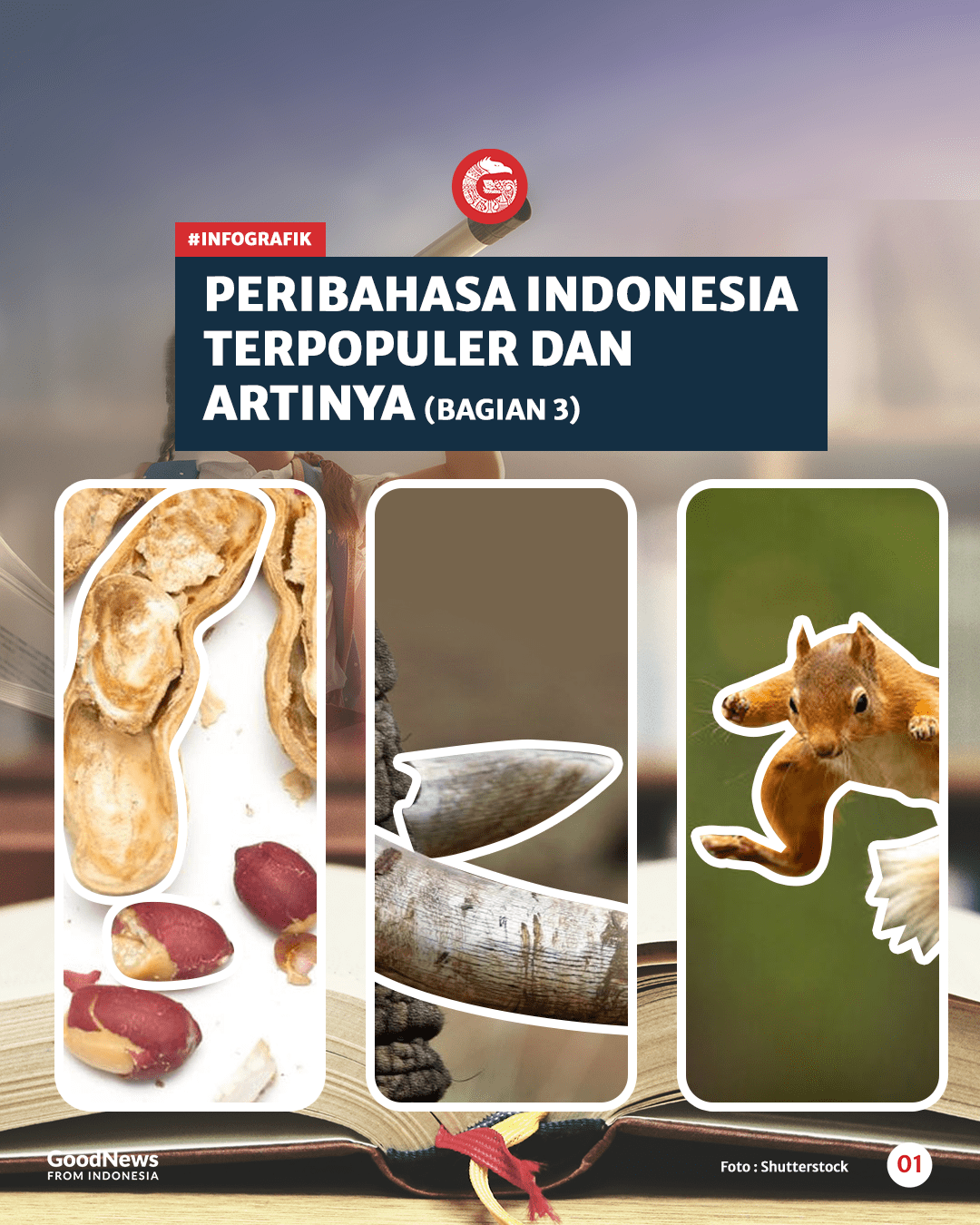 #INFOGRAFIK

PERIBAHASA INDONESIA TERPOPULER DAN ARTINYA (BAGIAN 3)

GoodNews FROM INDONESIA

Foto : Shutterstock

01