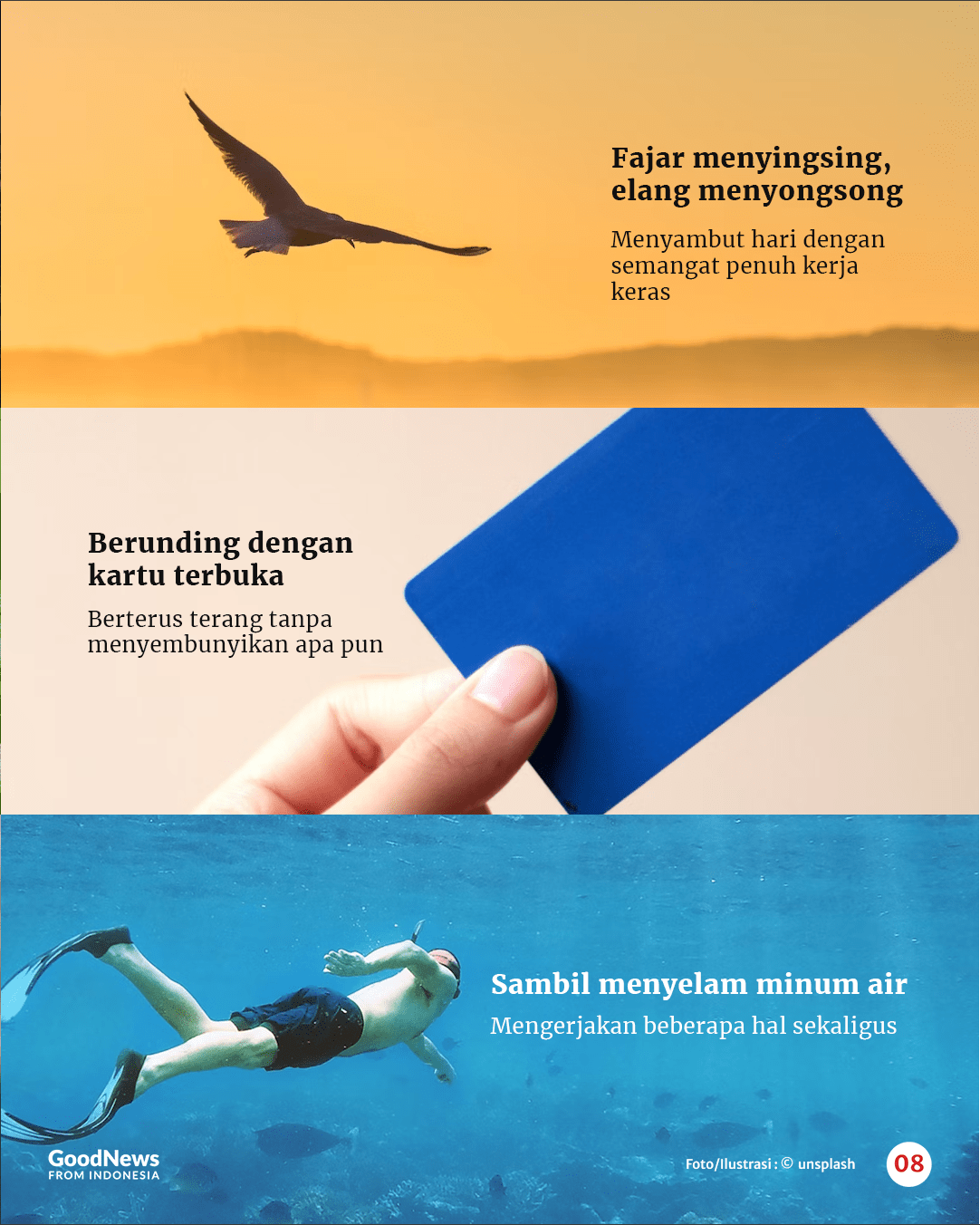 Fajar menyingsing, elang menyongsong

Menyambut hari dengan semangat penuh kerja keras

Berunding dengan kartu terbuka

Berterus terang tanpa menyembunyikan apa pun

Sambil menyelam minum air

Mengerjakan beberapa hal sekaligus

GoodNews FROM INDONESIA

Foto/Ilustrasi : © unsplash

08