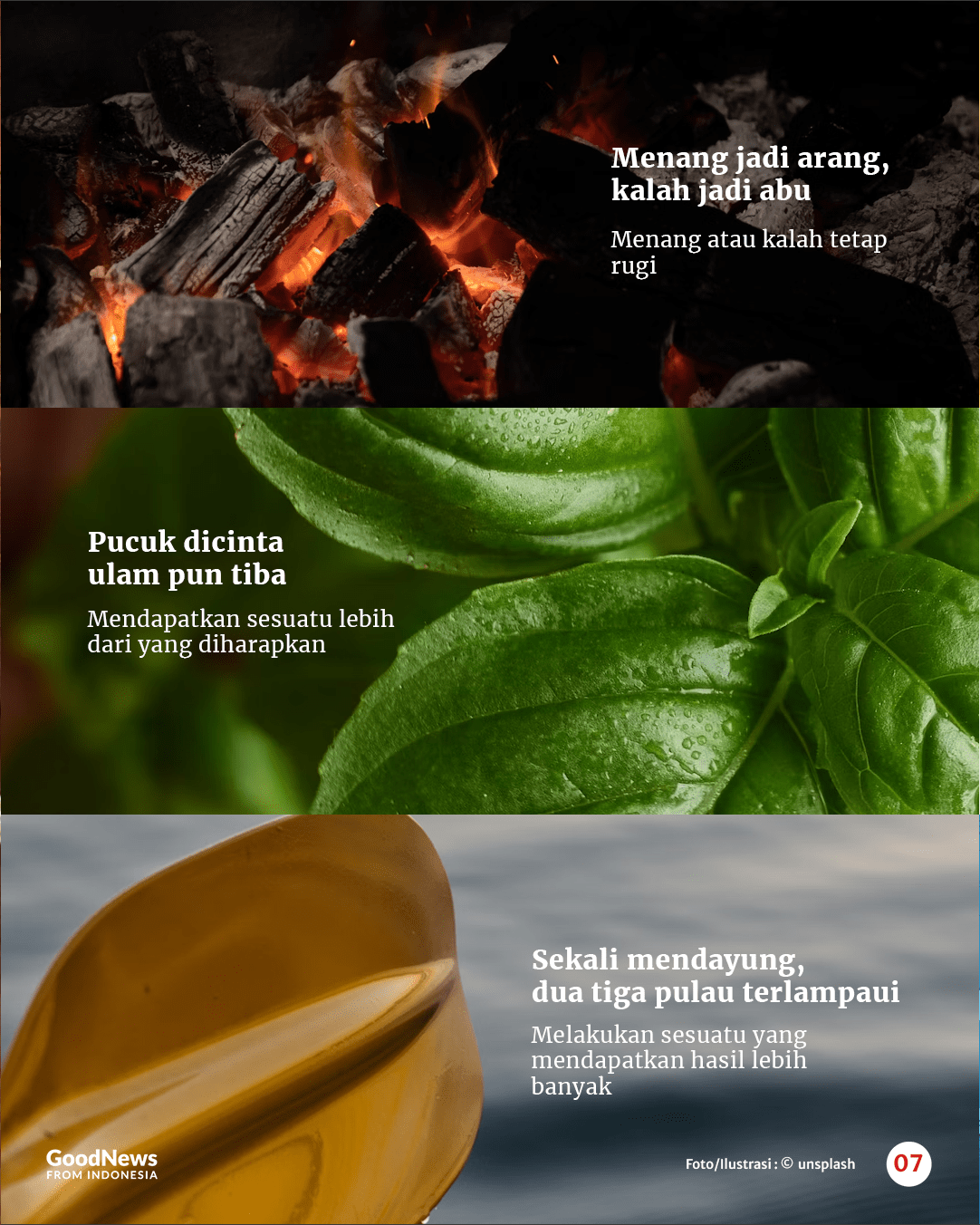 Menang jadi arang, kalah jadi abu

Menang atau kalah tetap rugi

Pucuk dicinta ulam pun tiba

Mendapatkan sesuatu lebih dari yang diharapkan

Sekali mendayung, dua tiga pulau terlampaui

Melakukan sesuatu yang mendapatkan hasil lebih banyak

GoodNews FROM INDONESIA

Foto/Ilustrasi : © unsplash

07