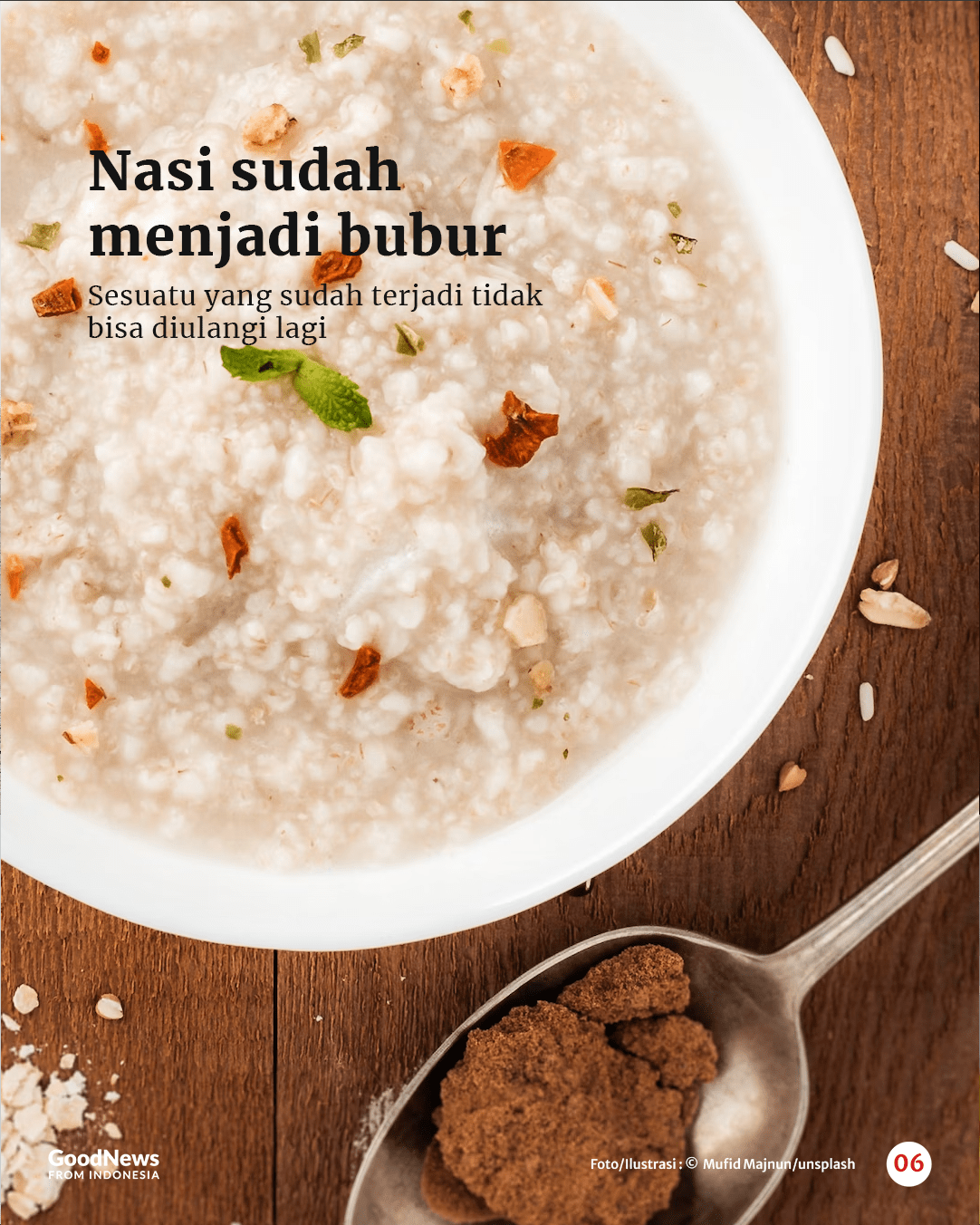 Nasi sudah menjadi bubur

Sesuatu yang sudah terjadi tidak bisa diulangi lagi

GoodNews FROM INDONESIA

Foto/Ilustrasi : © Mufid Majnun/unsplash

06