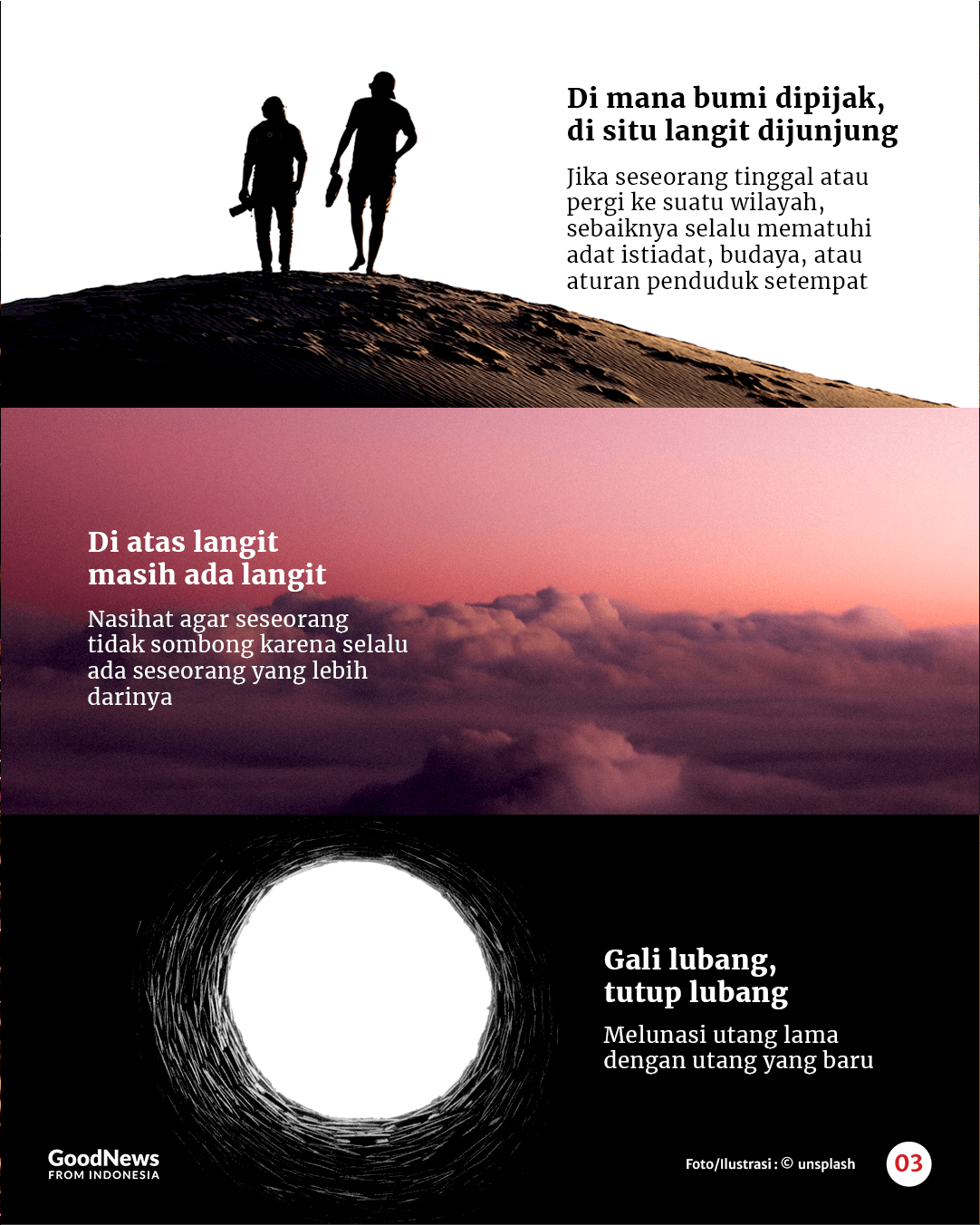 Di mana bumi dipijak, di situ langit dijunjung

Jika seseorang tinggal atau pergi ke suatu wilayah, sebaiknya selalu mematuhi adat istiadat, budaya, atau aturan penduduk setempat

Di atas langit masih ada langit

Nasihat agar seseorang tidak sombong karena selalu ada seseorang yang lebih darinya

Gali lubang, tutup lubang

Melunasi utang lama dengan utang yang baru

GoodNews FROM INDONESIA

Foto/Ilustrasi : © unsplash

03