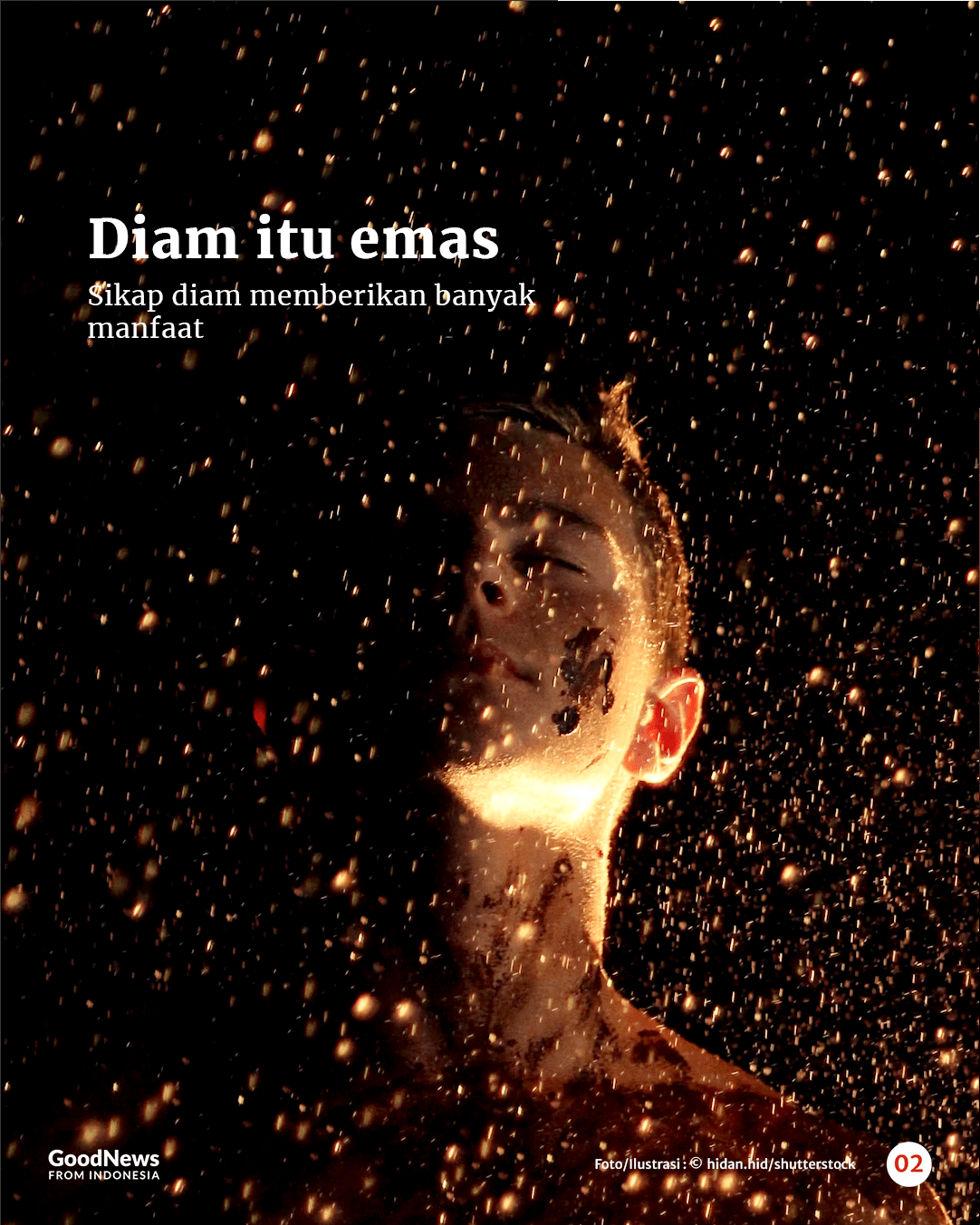 Diam itu emas

Sikap diam memberikan banyak manfaat

GoodNews
FROM INDONESIA

Foto/Ilustrasi : © hidan.hid/shutterstock

02