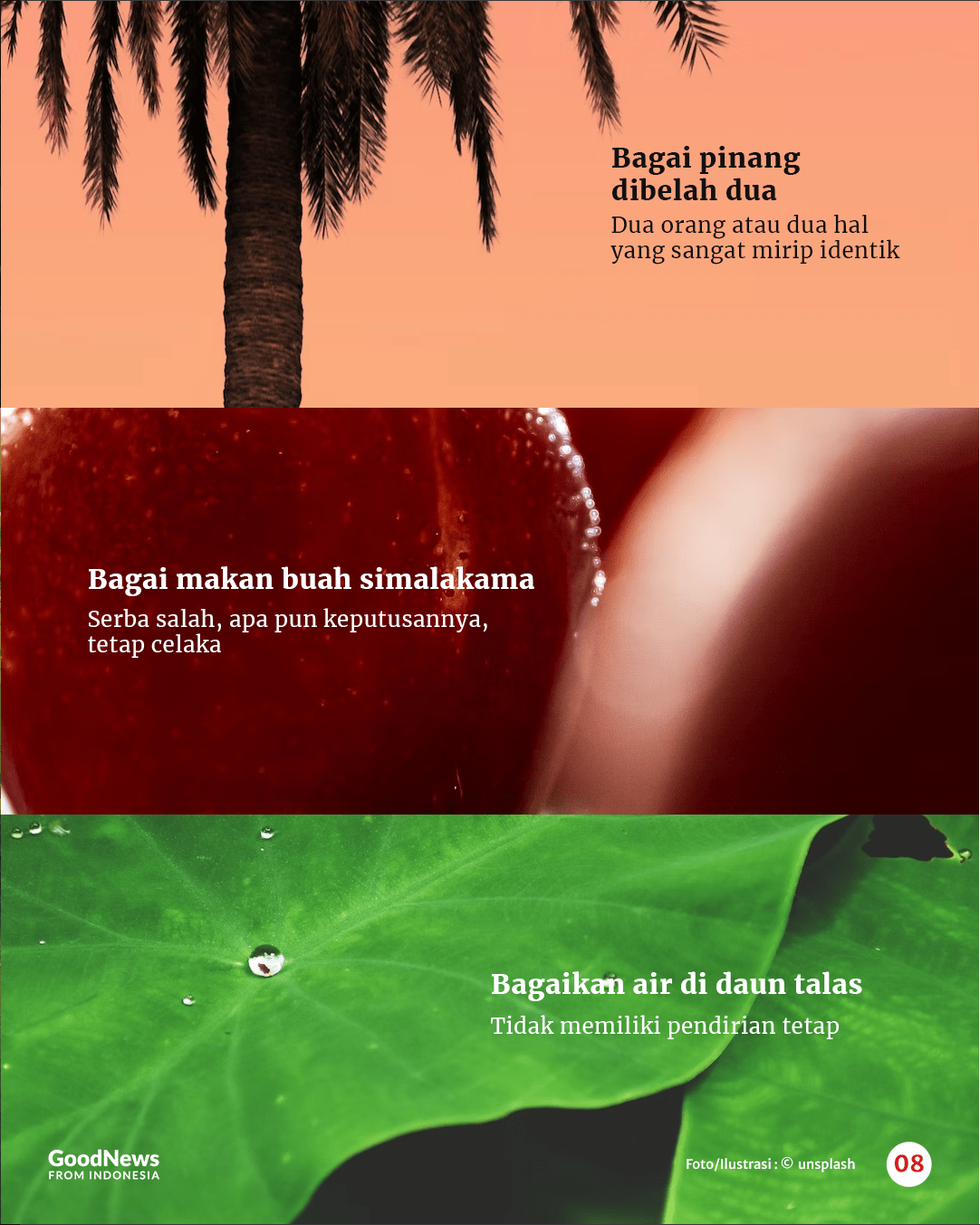 Bagai pinang dibelah dua
Dua orang atau dua hal yang sangat mirip identik

Bagai makan buah simalakama
Serba salah, apa pun keputusannya, tetap celaka

Bagaikan air di daun talas
Tidak memiliki pendirian tetap

GoodNews FROM INDONESIA

Foto/Ilustrasi : © unsplash

08