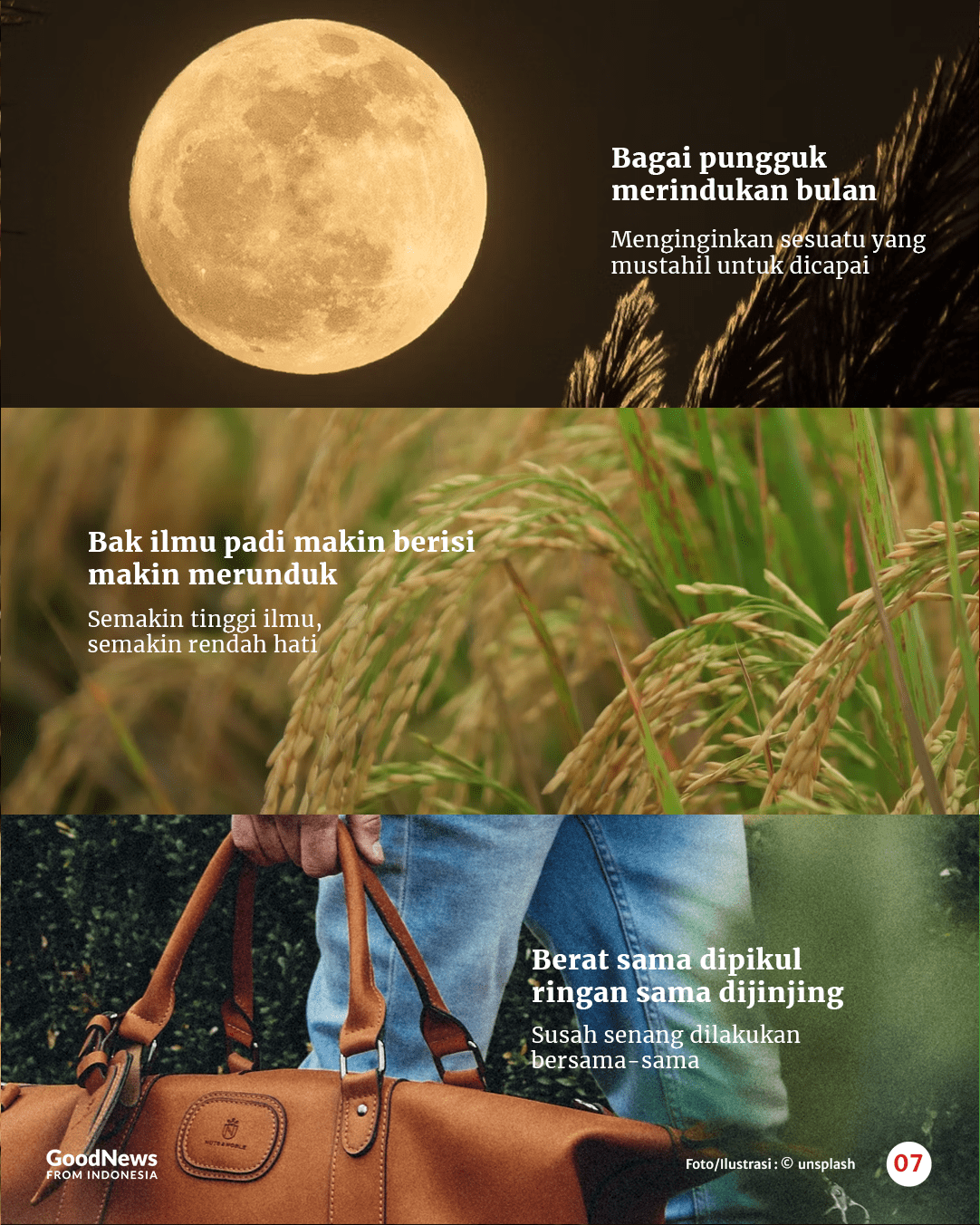 Bagai pungguk merindukan bulan

Menginginkan sesuatu yang mustahil untuk dicapai

Bak ilmu padi makin berisi makin merunduk

Semakin tinggi ilmu, semakin rendah hati

Berat sama dipikul ringan sama dijinjing

Susah senang dilakukan bersama-sama

GoodNews FROM INDONESIA

Foto/Ilustrasi : © unsplash

07