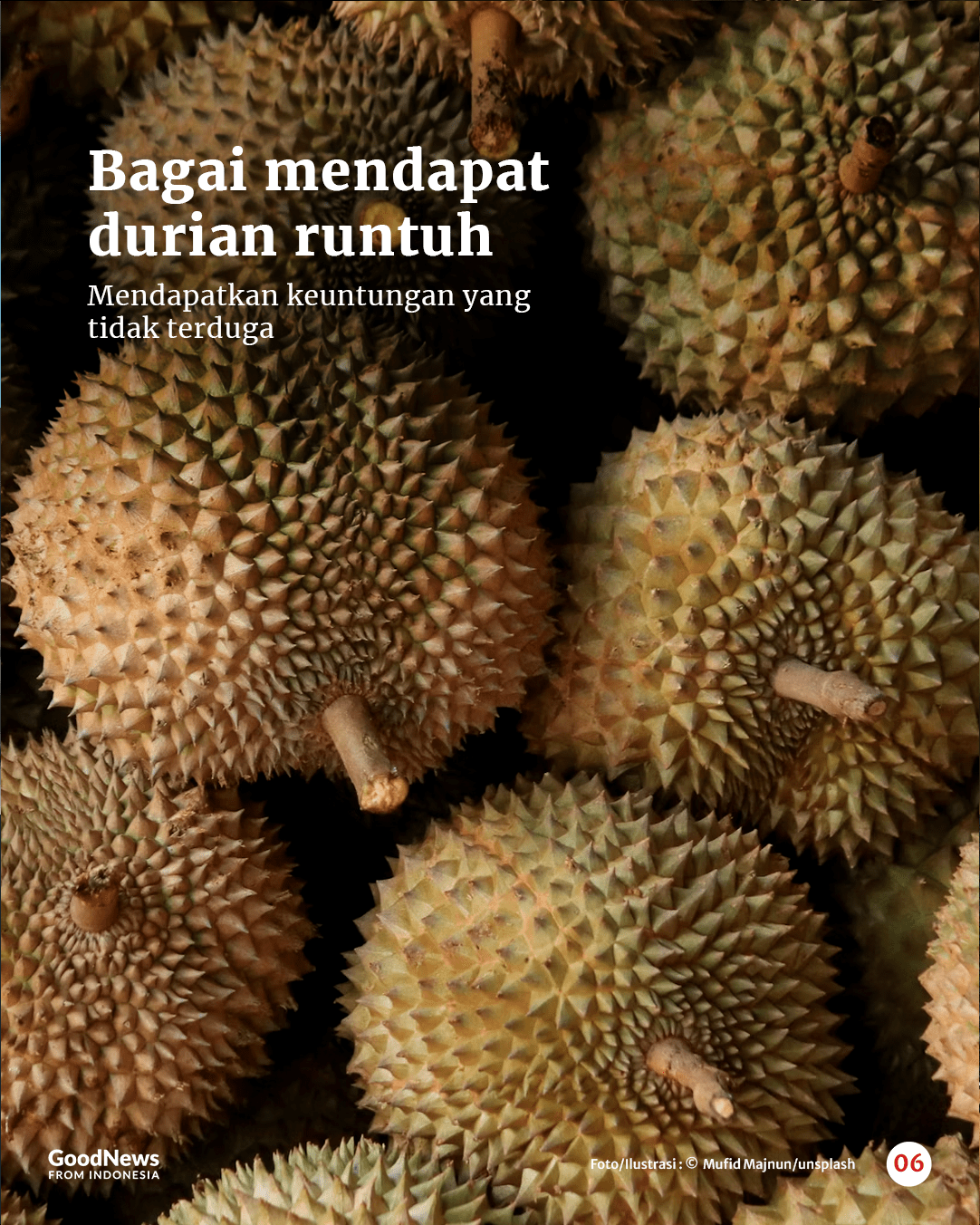 Bagai mendapat durian runtuh

Mendapatkan keuntungan yang tidak terduga

GoodNews FROM INDONESIA

Foto/Ilustrasi : © Mufid Majnun/unsplash

06