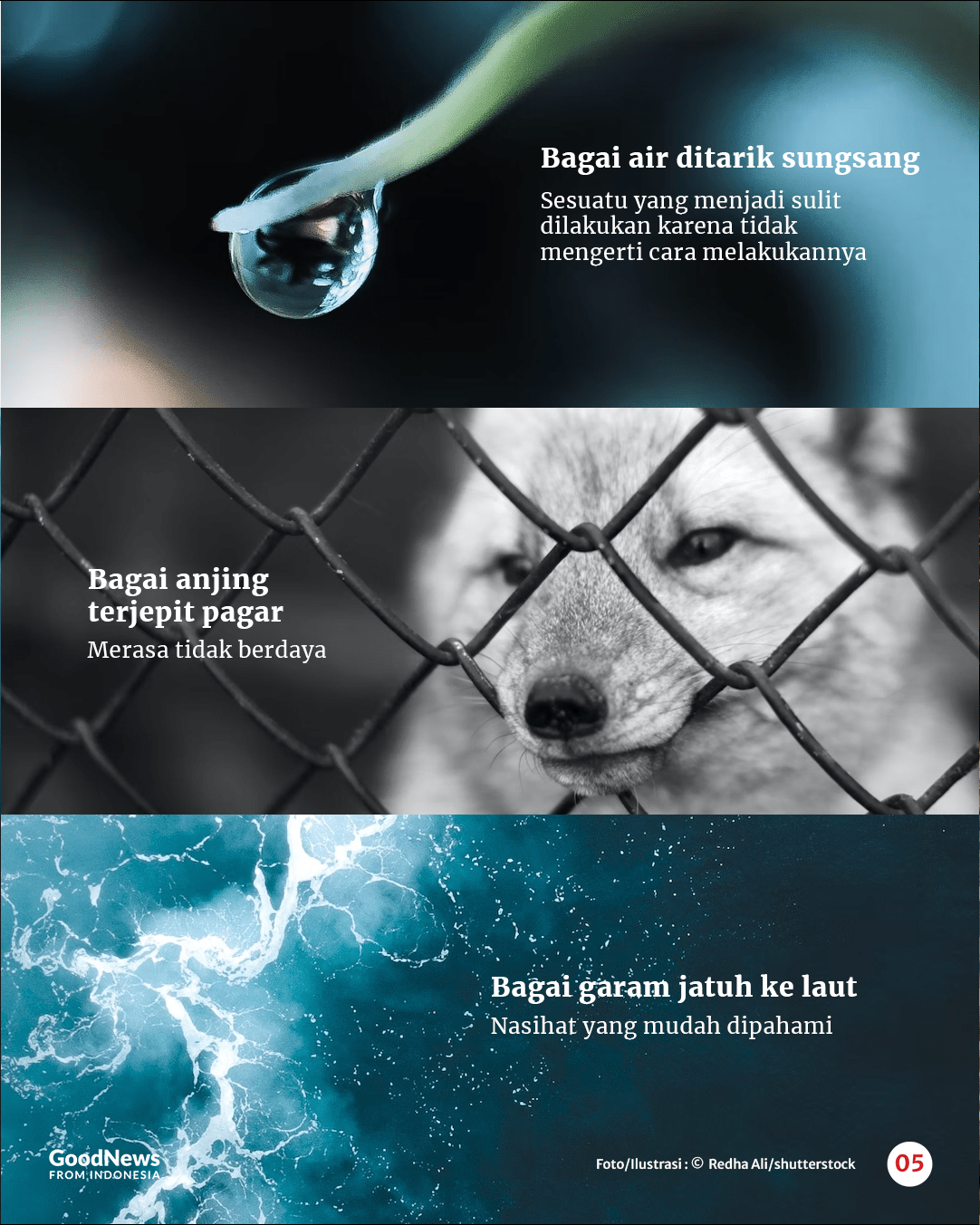 Bagai air ditarik sungsang

Sesuatu yang menjadi sulit dilakukan karena tidak mengerti cara melakukannya

Bagai anjing terjepit pagar

Merasa tidak berdaya

Bagai garam jatuh ke laut

Nasihat yang mudah dipahami

GoodNews FROM INDONESIA

Foto/Ilustrasi : © Redha Ali/shutterstock

05