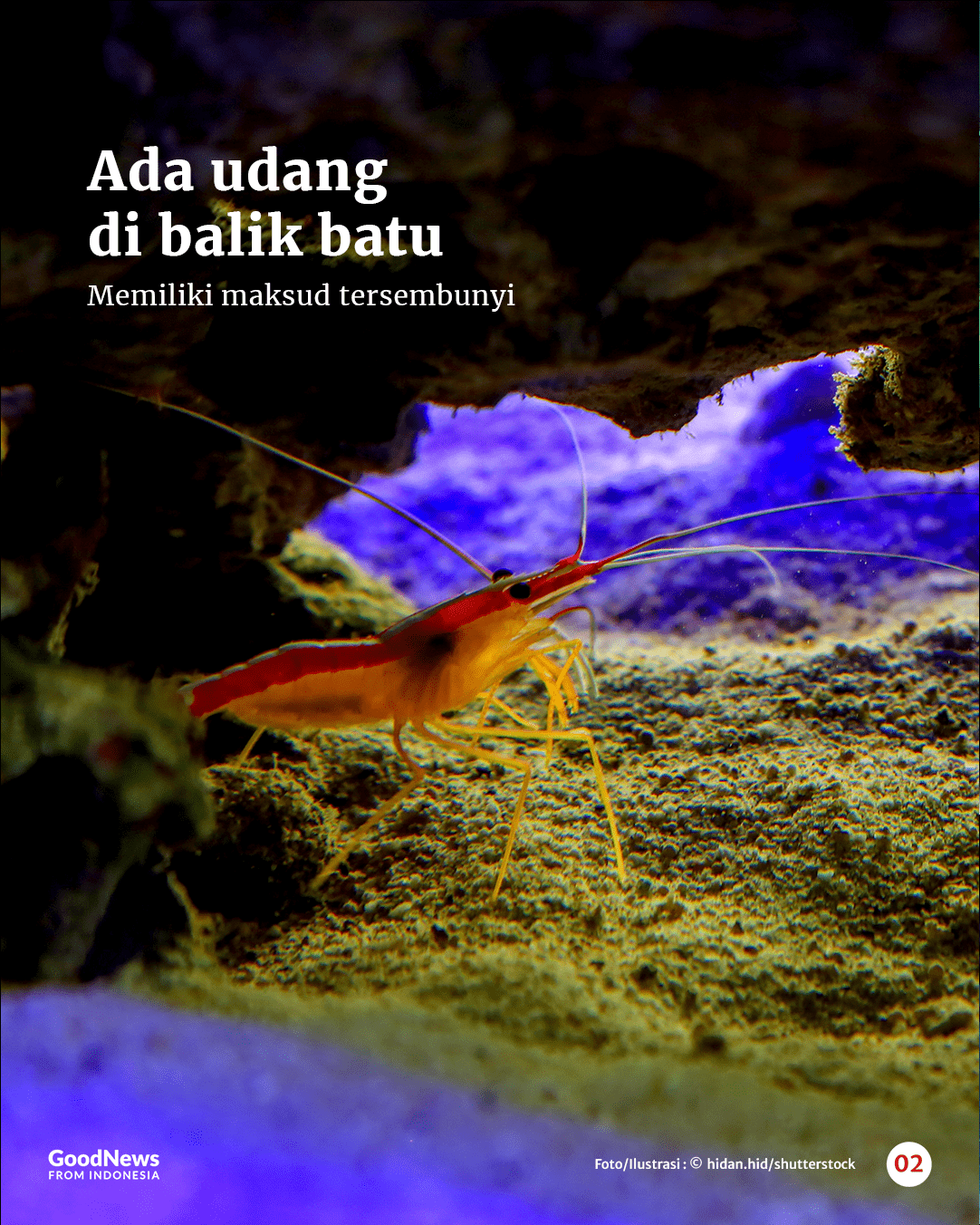 Ada udang di balik batu

Memiliki maksud tersembunyi

GoodNews
FROM INDONESIA

Foto/Ilustrasi : © hidan.hid/shutterstock

02