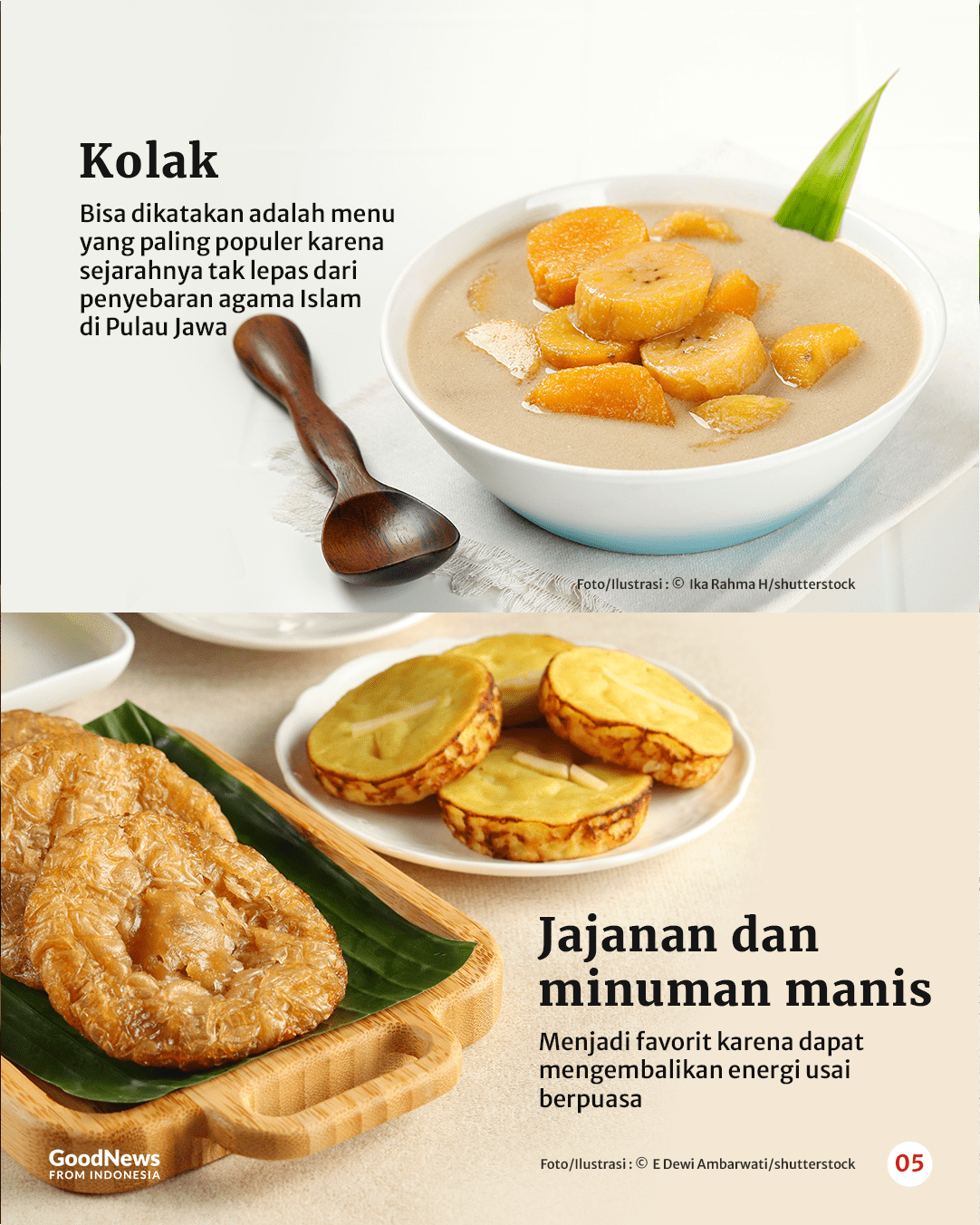 Kolak

Bisa dikatakan adalah menu yang paling populer karena sejarahnya tak lepas dari penyebaran agama Islam di Pulau Jawa

Foto/Ilustrasi : © Ika Rahma H/shutterstock

Jajanan dan minuman manis

Menjadi favorit karena dapat mengembalikan energi usai berpuasa

GoodNews FROM INDONESIA

Foto/Ilustrasi : © E Dewi Ambarwati/shutterstock

05