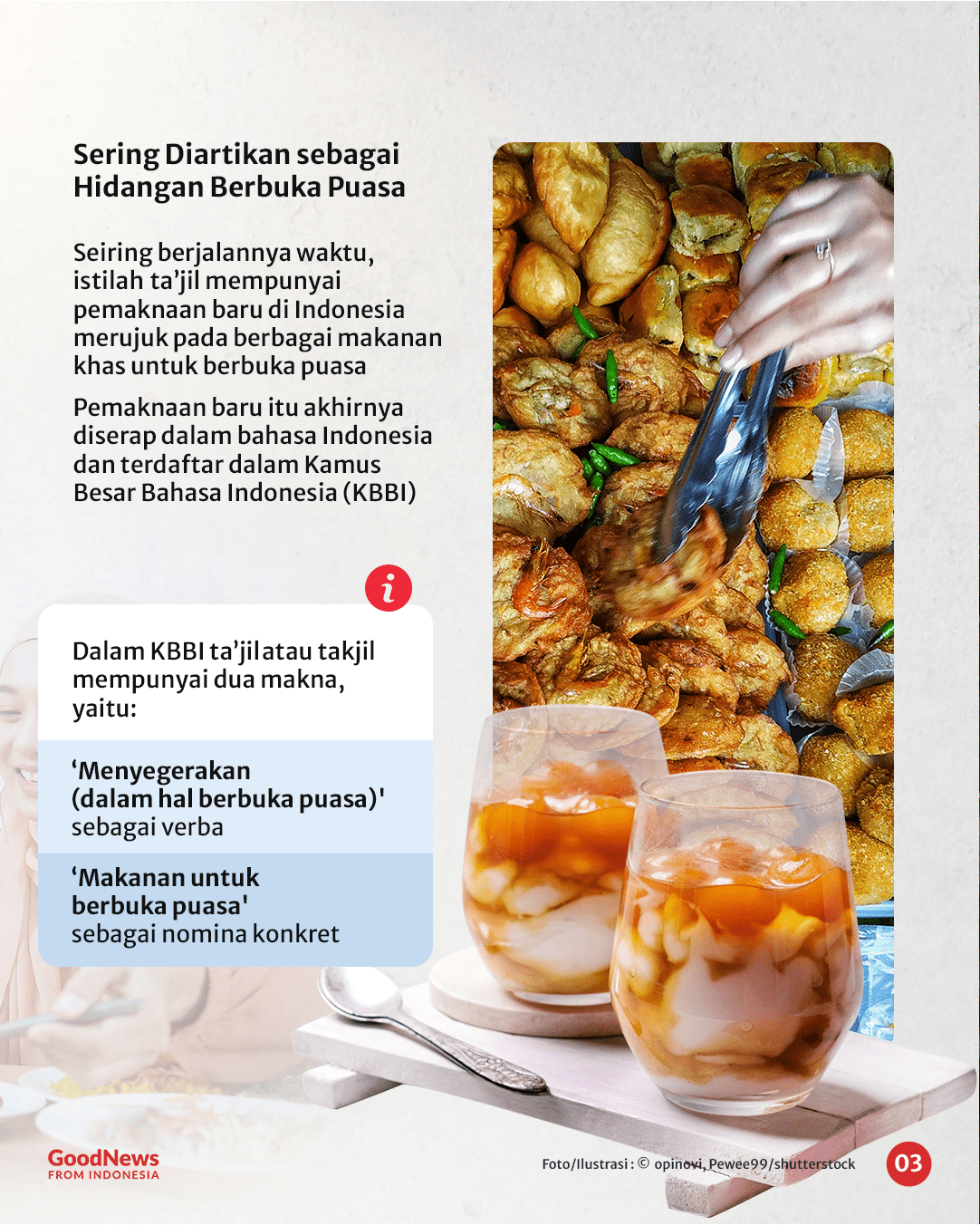 Sering Diartikan sebagai Hidangan Berbuka Puasa

Seiring berjalannya waktu, istilah ta'jil mempunyai pemaknaan baru di Indonesia merujuk pada berbagai makanan khas untuk berbuka puasa

Pemaknaan baru itu akhirnya diserap dalam bahasa Indonesia dan terdaftar dalam Kamus Besar Bahasa Indonesia (KBBI)

i

Dalam KBBI ta'jil atau takjil mempunyai dua makna, yaitu:

'Menyegerakan (dalam hal berbuka puasa)' sebagai verba

'Makanan untuk berbuka puasa' sebagai nomina konkret

GoodNews FROM INDONESIA

Foto/Ilustrasi : © opinovi, Pewee99/shutterstock

03