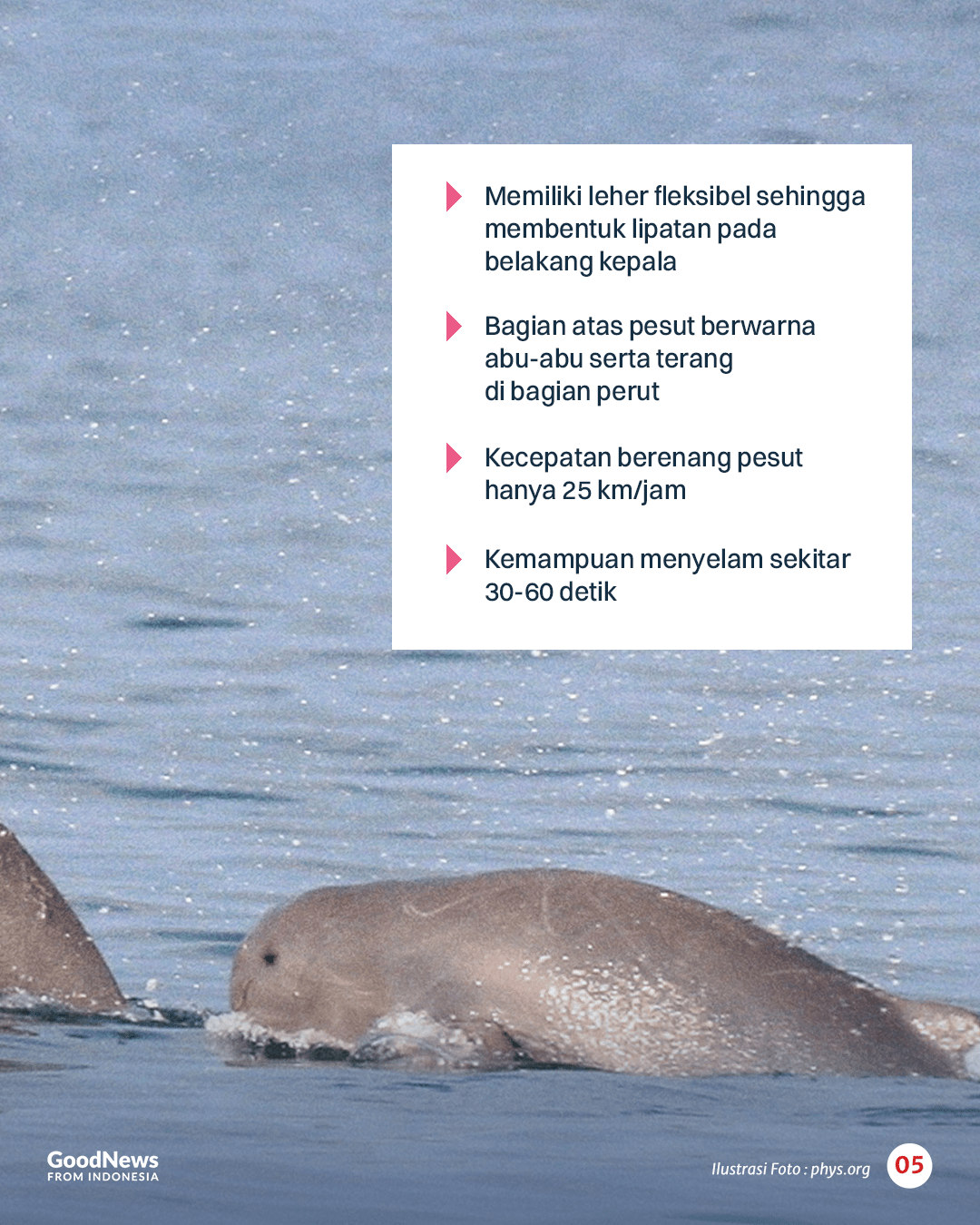 Memiliki leher fleksibel sehingga membentuk lipatan pada belakang kepala

Bagian atas pesut berwarna abu-abu serta terang di bagian perut

Kecepatan berenang pesut hanya 25 km/jam

Kemampuan menyelam sekitar 30-60 detik

GoodNews FROM INDONESIA

Ilustrasi Foto : phys.org

05