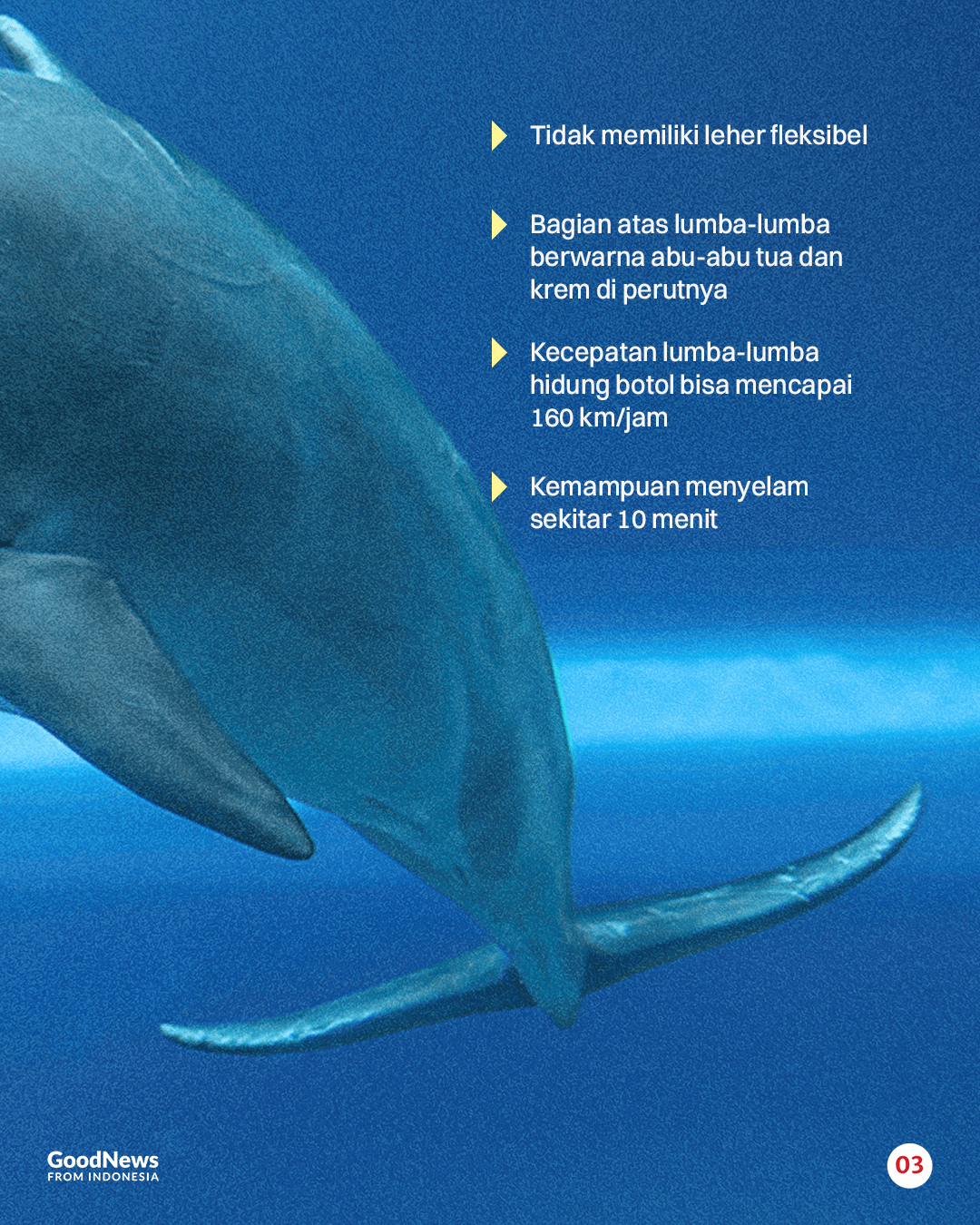 Tidak memiliki leher fleksibel

Bagian atas lumba-lumba berwarna abu-abu tua dan krem di perutnya

Kecepatan lumba-lumba hidung botol bisa mencapai 160 km/jam

Kemampuan menyelam sekitar 10 menit

GoodNews FROM INDONESIA

03