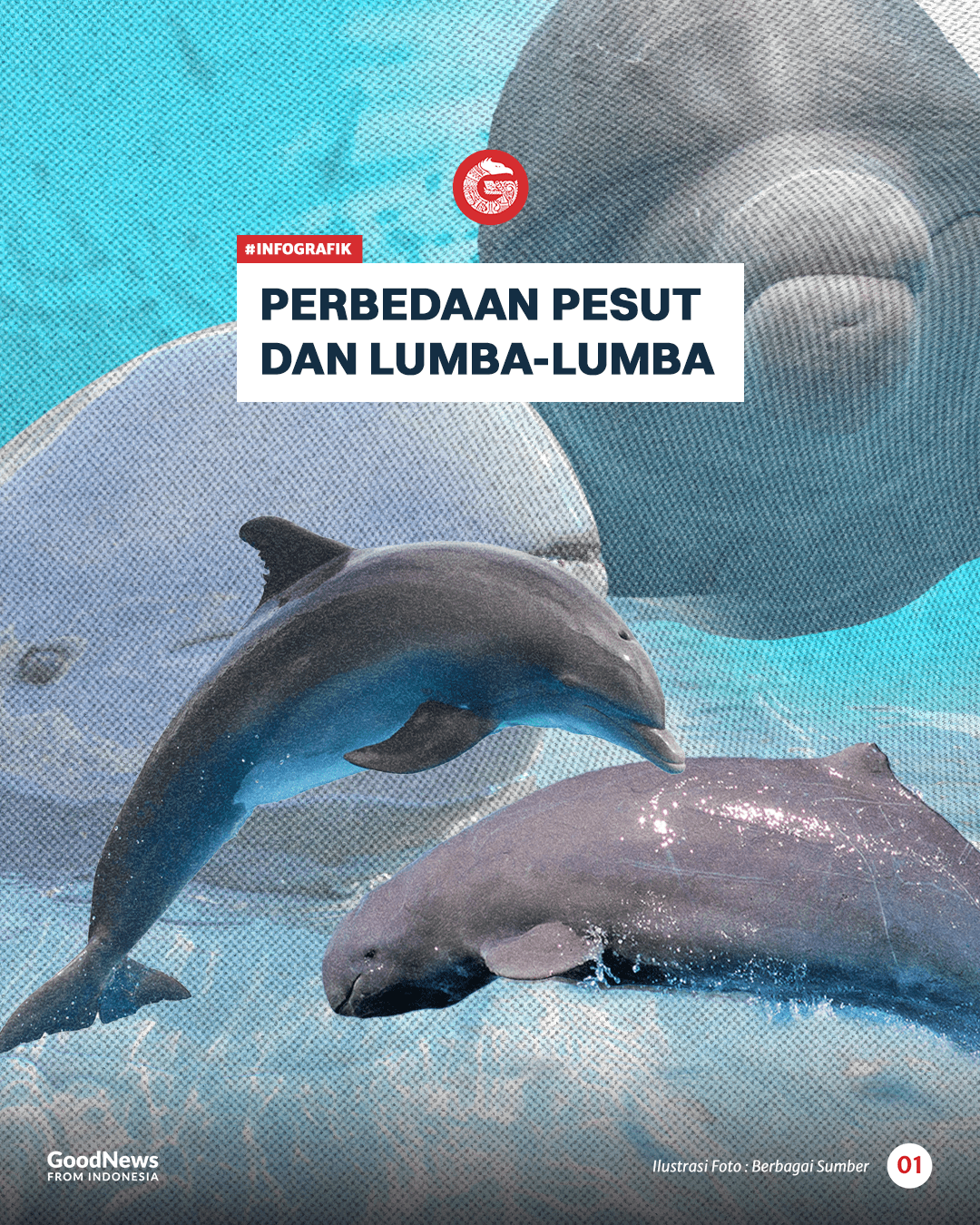 #INFOGRAFIK

PERBEDAAN PESUT DAN LUMBA-LUMBA

GoodNews FROM INDONESIA

Ilustrasi Foto : Berbagai Sumber

01