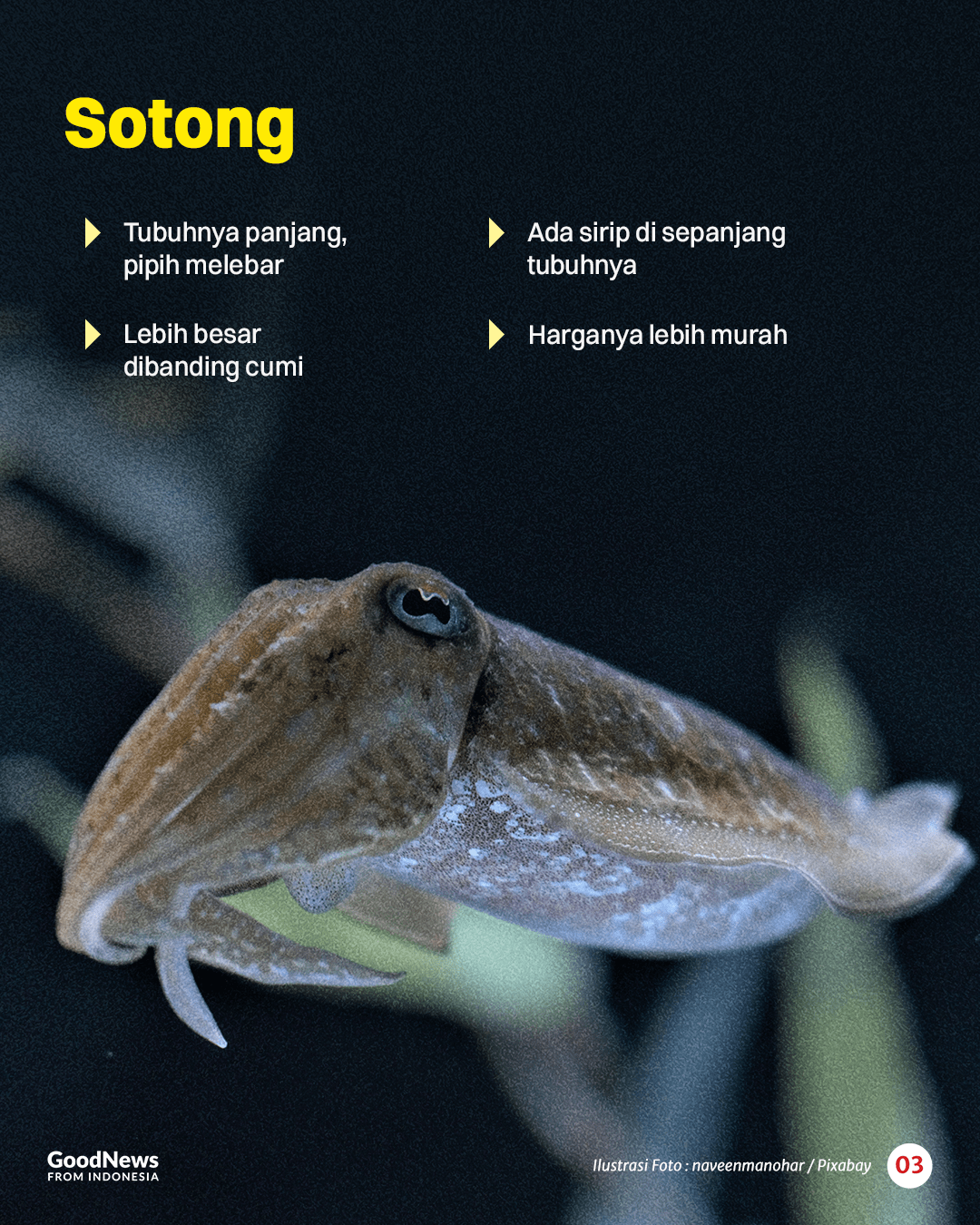 Sotong

Tubuhnya panjang, pipih melebar

Lebih besar dibanding cumi

Ada sirip di sepanjang tubuhnya

Harganya lebih murah

GoodNews
FROM INDONESIA

Ilustrasi Foto : naveenmanohar / Pixabay

03