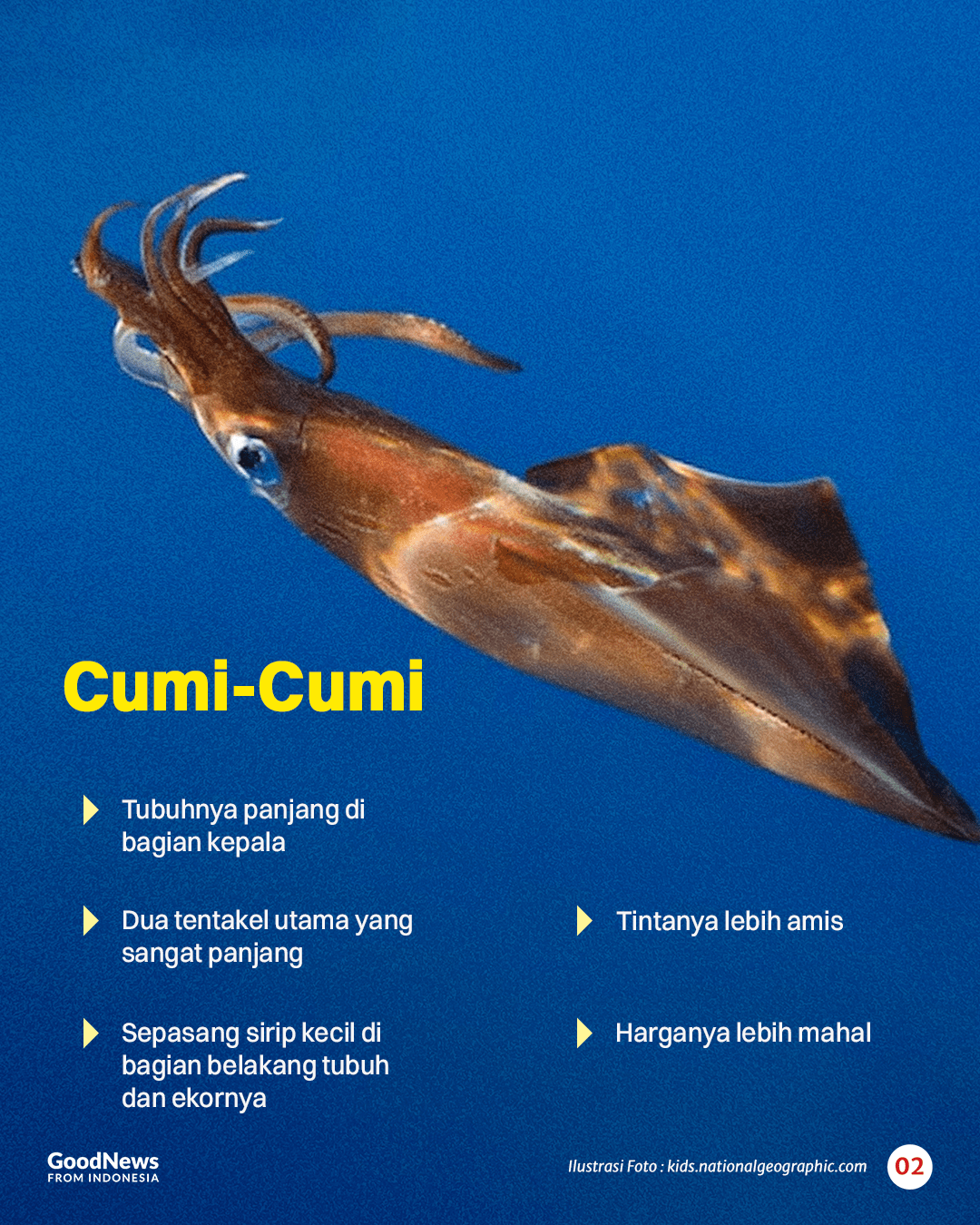 Cumi-Cumi

Tubuhnya panjang di bagian kepala

Dua tentakel utama yang sangat panjang

Sepasang sirip kecil di bagian belakang tubuh dan ekornya

Tintanya lebih amis

Harganya lebih mahal

GoodNews FROM INDONESIA

Ilustrasi Foto : kids.nationalgeographic.com

02