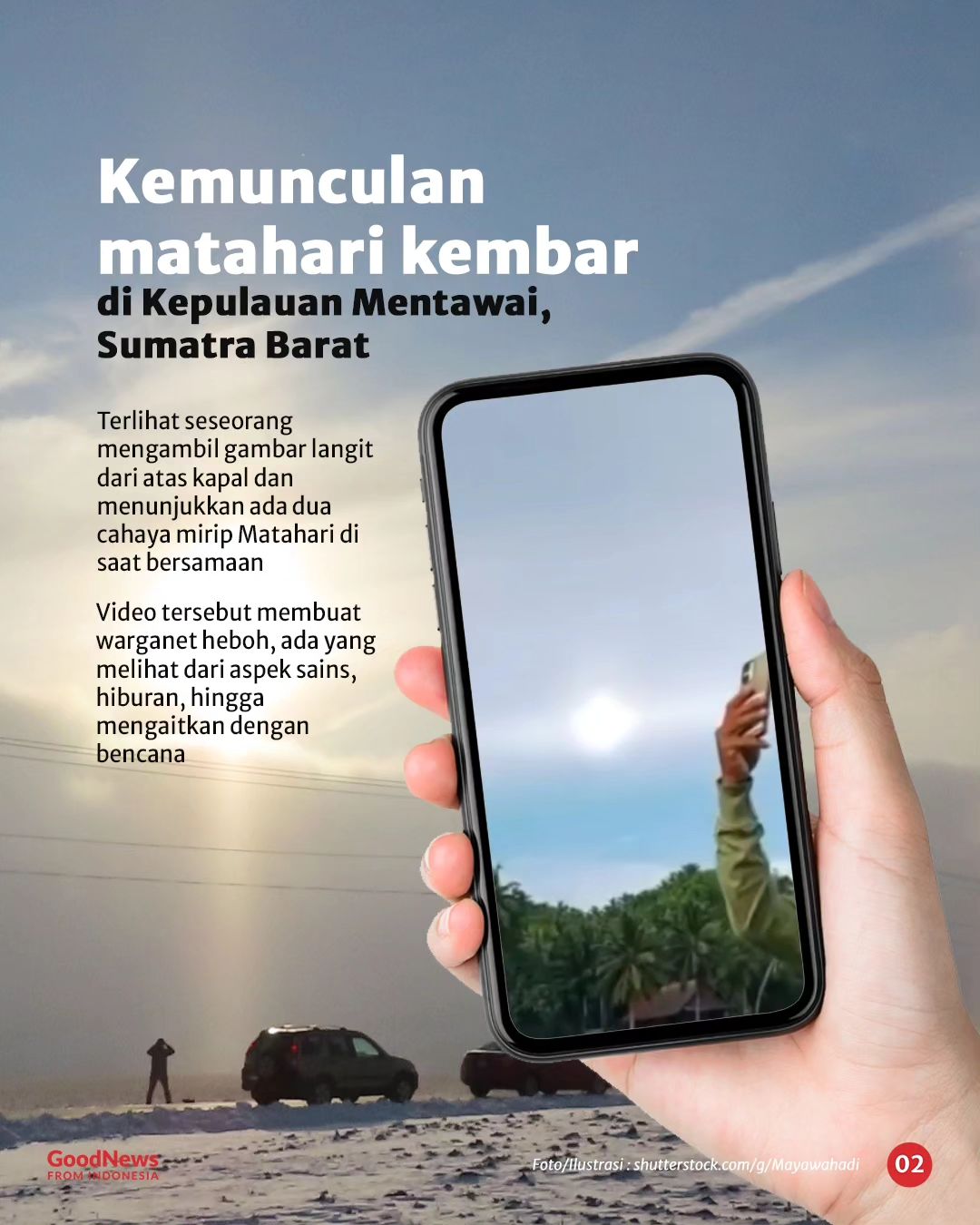 Kemunculan matahari kembar
di Kepulauan Mentawai, Sumatra Barat

Terlihat seseorang mengambil gambar langit dari atas kapal dan menunjukkan ada dua cahaya mirip Matahari di saat bersamaan

Video tersebut membuat warganet heboh, ada yang melihat dari aspek sains, hiburan, hingga mengaitkan dengan bencana

GoodNews FROM INDONESIA

Foto/Ilustrasi : shutterstock.com/g/Mayawahadi

02