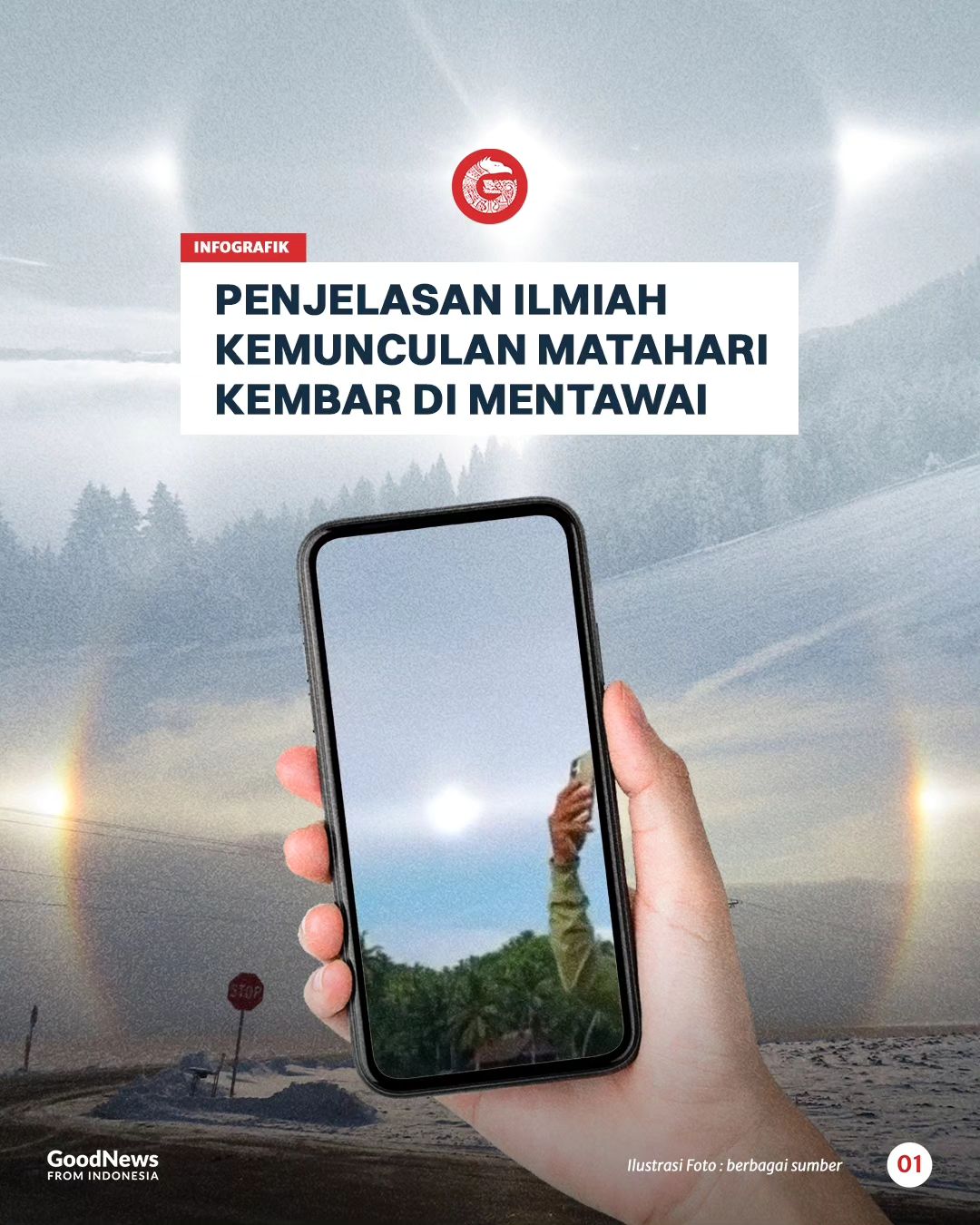 INFOGRAFIK

PENJELASAN ILMIAH KEMUNCULAN MATAHARI KEMBAR DI MENTAWAI

STOP

GoodNews FROM INDONESIA

Ilustrasi Foto : berbagai sumber

01