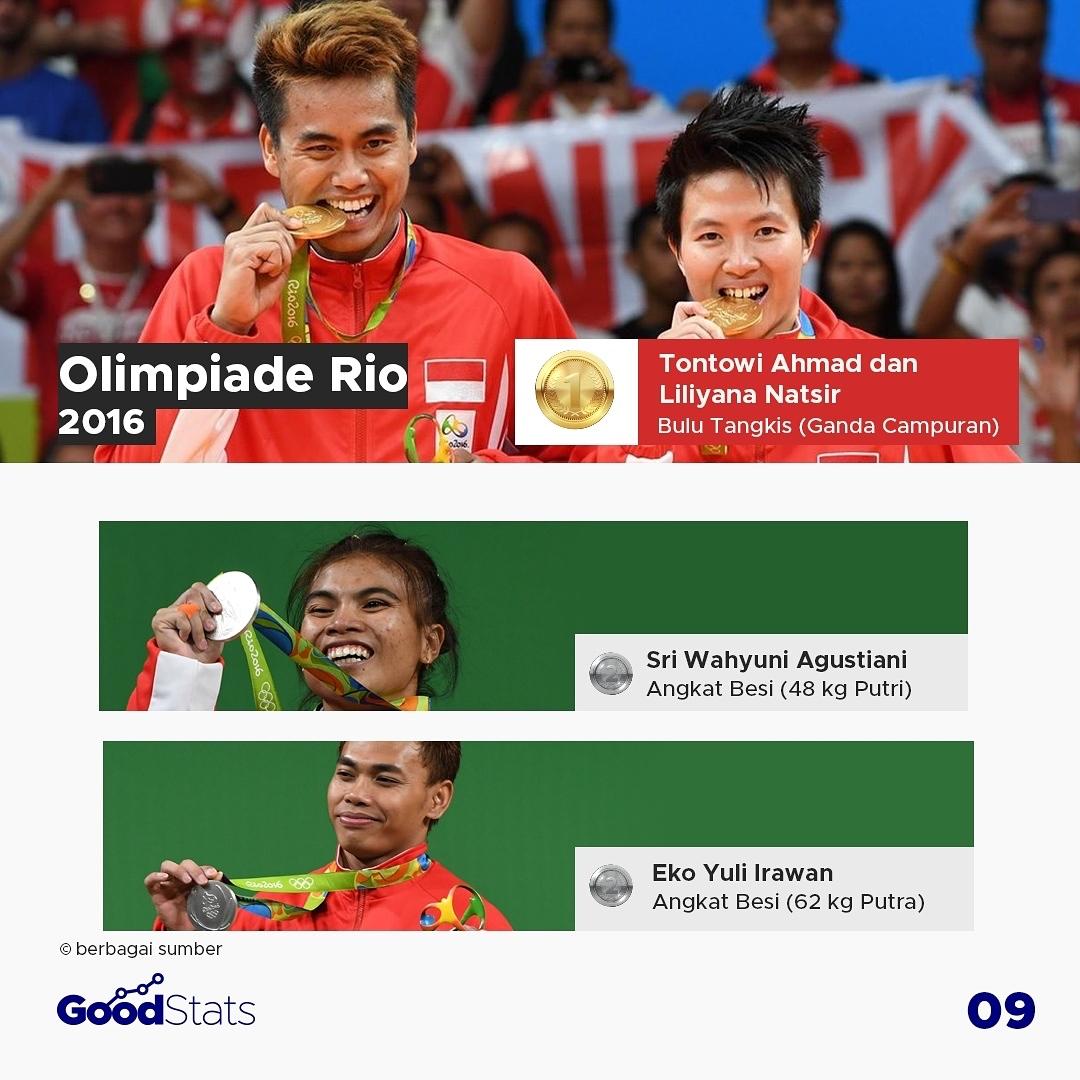 Olimpiade Rio
2016

1

Tontowi Ahmad dan Liliyana Natsir
Bulu Tangkis (Ganda Campuran)

2

Sri Wahyuni Agustiani
Angkat Besi (48 kg Putri)

2

Eko Yuli Irawan
Angkat Besi (62 kg Putra)

© berbagai sumber

GoodStats

09