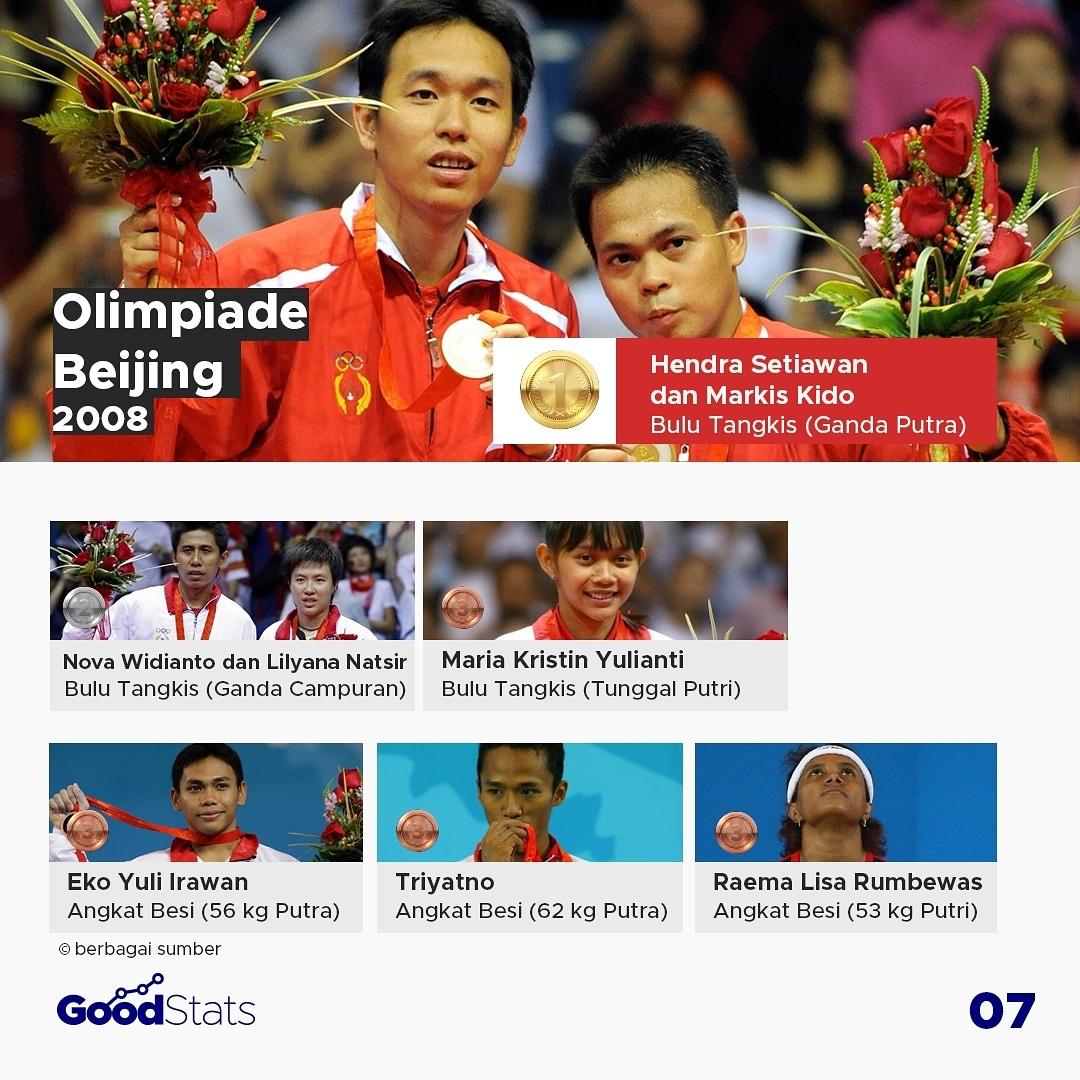 Olimpiade Beijing 2008

1

Hendra Setiawan dan Markis Kido
Bulu Tangkis (Ganda Putra)

2

Nova Widianto dan Lilyana Natsir
Bulu Tangkis (Ganda Campuran)

3

Maria Kristin Yulianti
Bulu Tangkis (Tunggal Putri)

3

Eko Yuli Irawan
Angkat Besi (56 kg Putra)

3

Triyatno
Angkat Besi (62 kg Putra)

3

Raema Lisa Rumbewas
Angkat Besi (53 kg Putri)

© berbagai sumber

GoodStats

07