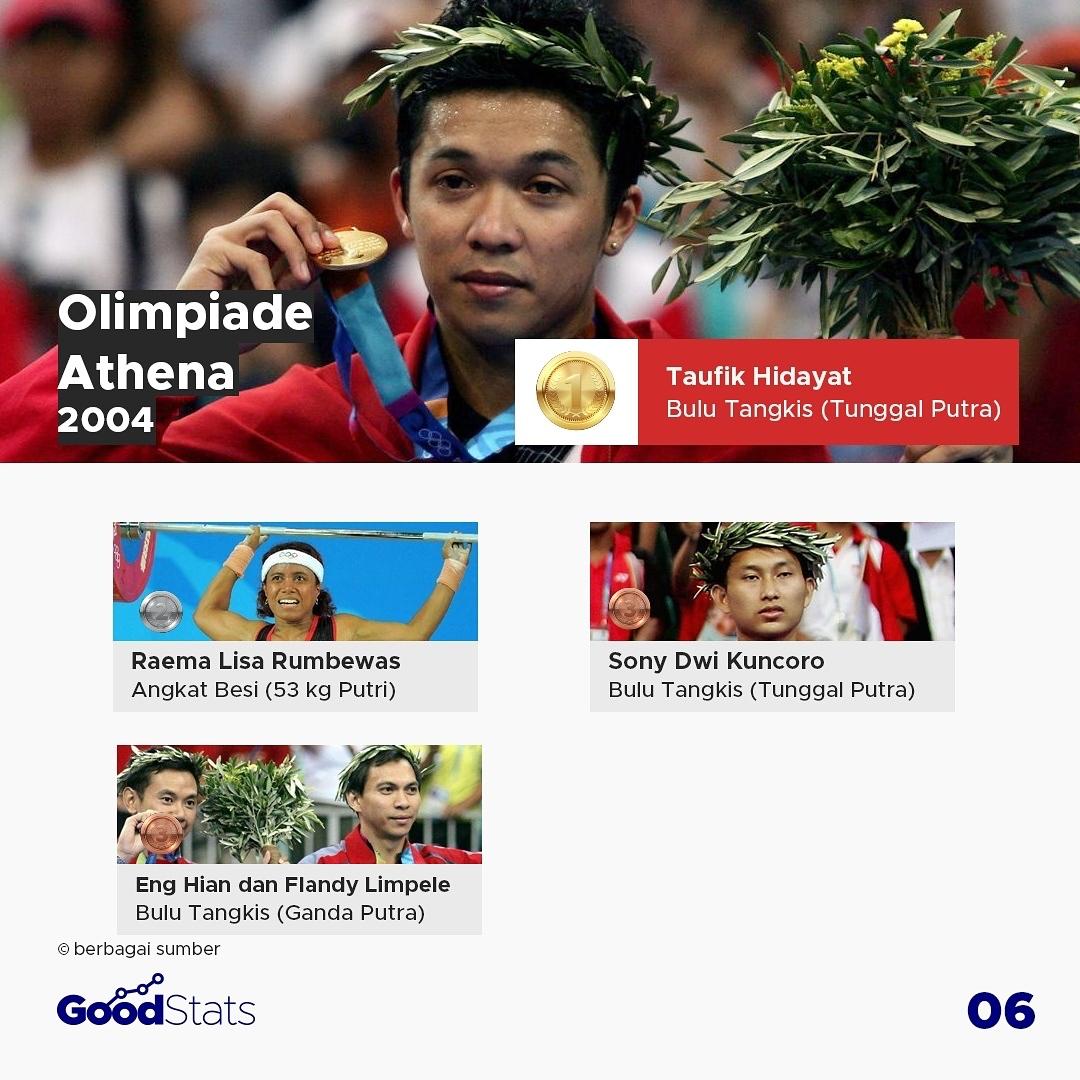 Olimpiade Athena 2004

1

Taufik Hidayat
Bulu Tangkis (Tunggal Putra)

2

Raema Lisa Rumbewas
Angkat Besi (53 kg Putri)

3

Sony Dwi Kuncoro
Bulu Tangkis (Tunggal Putra)

3

Eng Hian dan Flandy Limpele
Bulu Tangkis (Ganda Putra)

© berbagai sumber

GoodStats

06