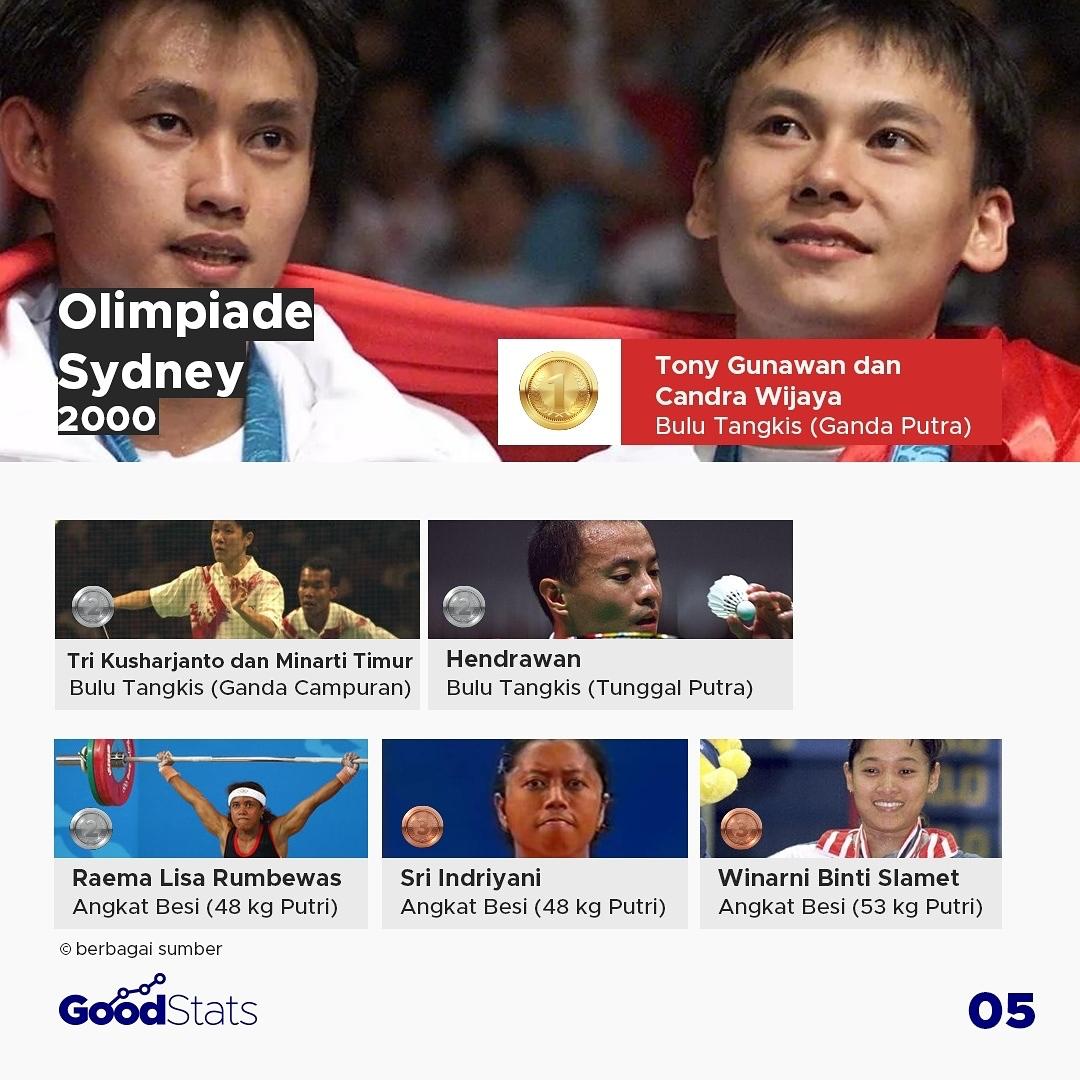 Olimpiade Sydney 2000

1

Tony Gunawan dan Candra Wijaya
Bulu Tangkis (Ganda Putra)

2

Tri Kusharjanto dan Minarti Timur
Bulu Tangkis (Ganda Campuran)

2

Hendrawan
Bulu Tangkis (Tunggal Putra)

2

Raema Lisa Rumbewas
Angkat Besi (48 kg Putri)

3

Sri Indriyani
Angkat Besi (48 kg Putri)

3

Winarni Binti Slamet
Angkat Besi (53 kg Putri)

© berbagai sumber

GoodStats

05