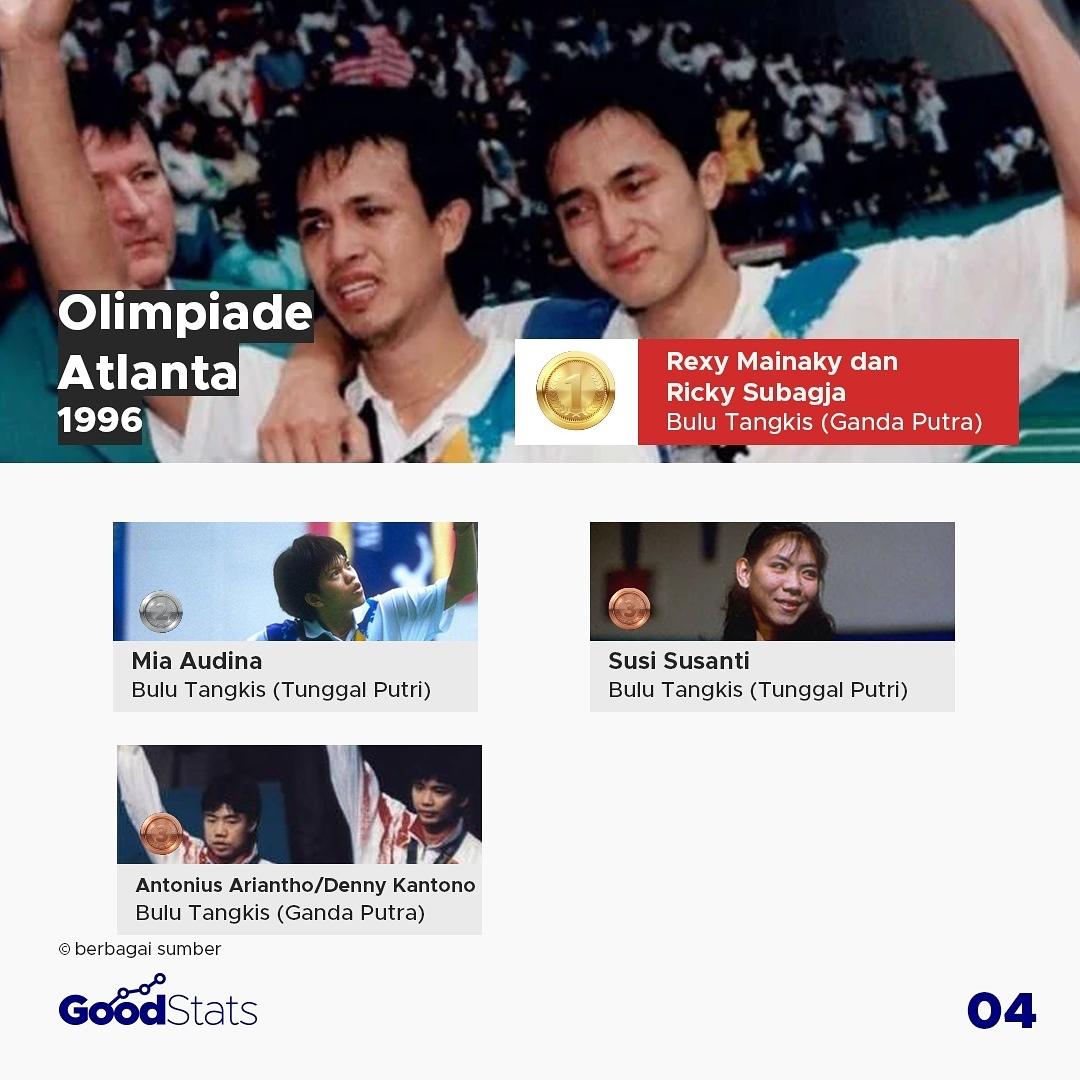 Olimpiade Atlanta 1996

1

Rexy Mainaky dan Ricky Subagja
Bulu Tangkis (Ganda Putra)

2

Mia Audina
Bulu Tangkis (Tunggal Putri)

3

Susi Susanti
Bulu Tangkis (Tunggal Putri)

3

Antonius Ariantho/Denny Kantono
Bulu Tangkis (Ganda Putra)

© berbagai sumber

GoodStats

04