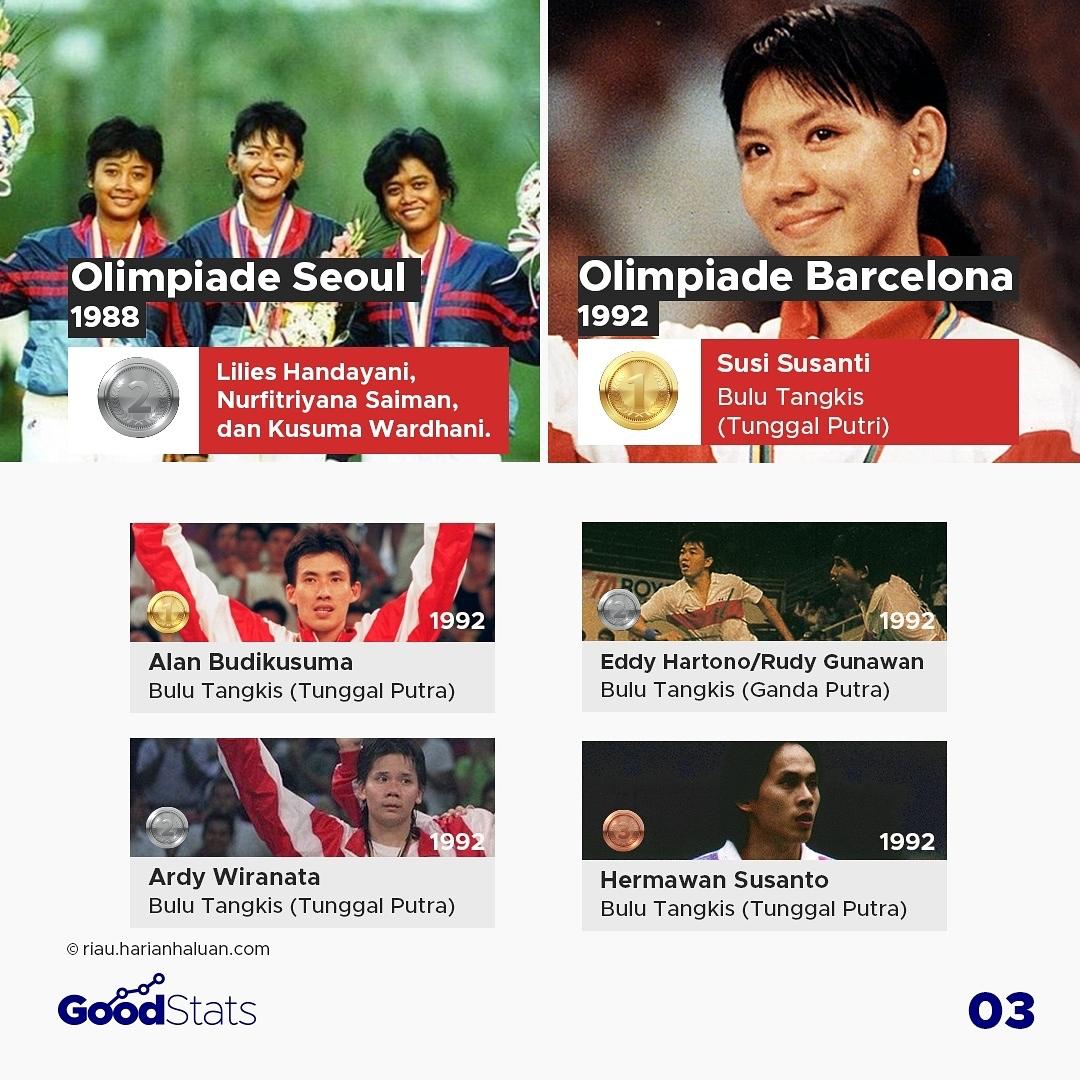 Olimpiade Seoul
1988

2

Lilies Handayani, Nurfitriyana Saiman, dan Kusuma Wardhani.

Olimpiade Barcelona
1992

1

Susi Susanti
Bulu Tangkis
(Tunggal Putri)

1
1992
Alan Budikusuma
Bulu Tangkis (Tunggal Putra)

2
1992
Eddy Hartono/Rudy Gunawan
Bulu Tangkis (Ganda Putra)

2
1992
Ardy Wiranata
Bulu Tangkis (Tunggal Putra)

3
1992
Hermawan Susanto
Bulu Tangkis (Tunggal Putra)

© riau.harianhaluan.com

GoodStats

03