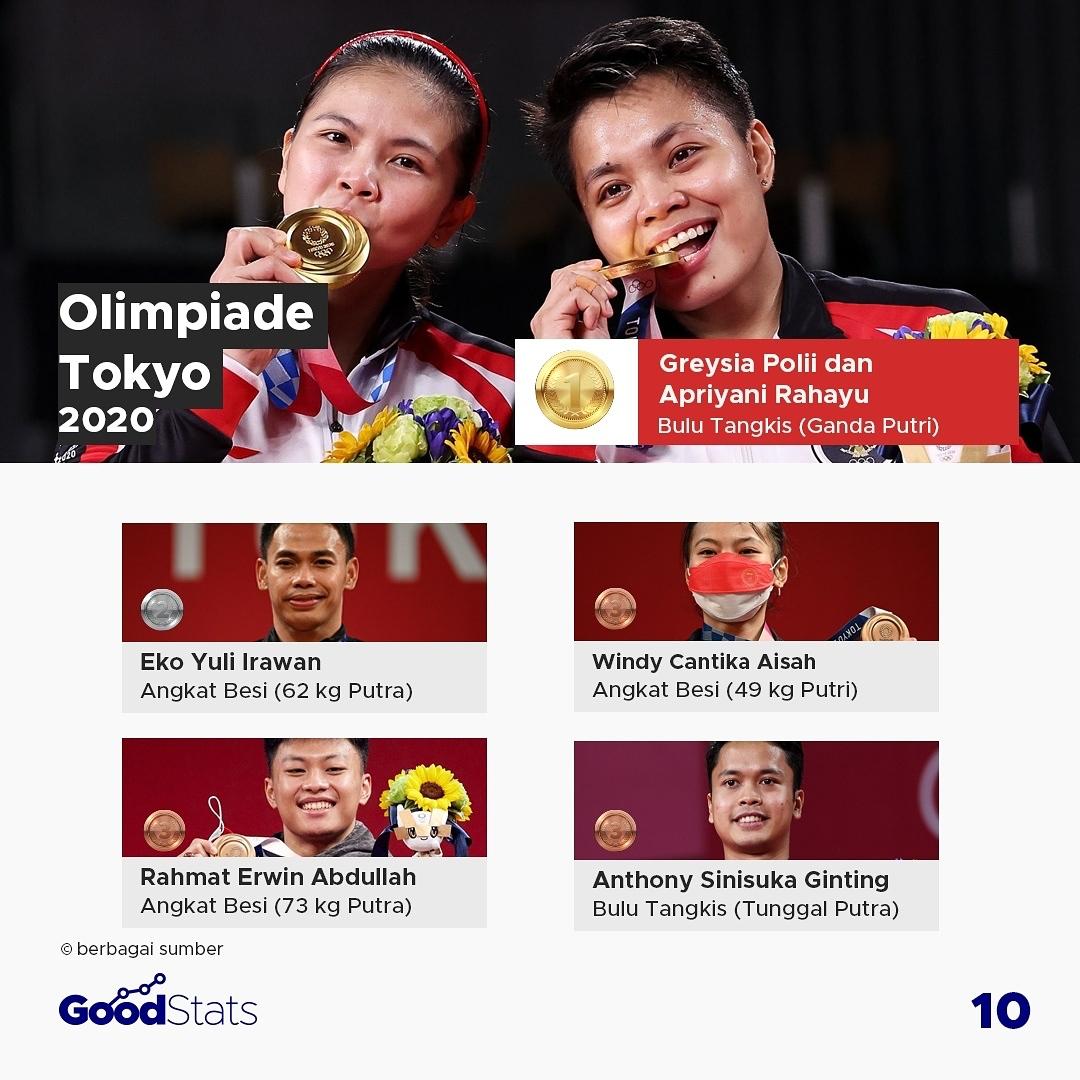 Olimpiade Tokyo 2020

1

Greysia Polii dan Apriyani Rahayu
Bulu Tangkis (Ganda Putri)

2

Eko Yuli Irawan
Angkat Besi (62 kg Putra)

3

Windy Cantika Aisah
Angkat Besi (49 kg Putri)

3

Rahmat Erwin Abdullah
Angkat Besi (73 kg Putra)

3

Anthony Sinisuka Ginting
Bulu Tangkis (Tunggal Putra)

© berbagai sumber

GoodStats

10