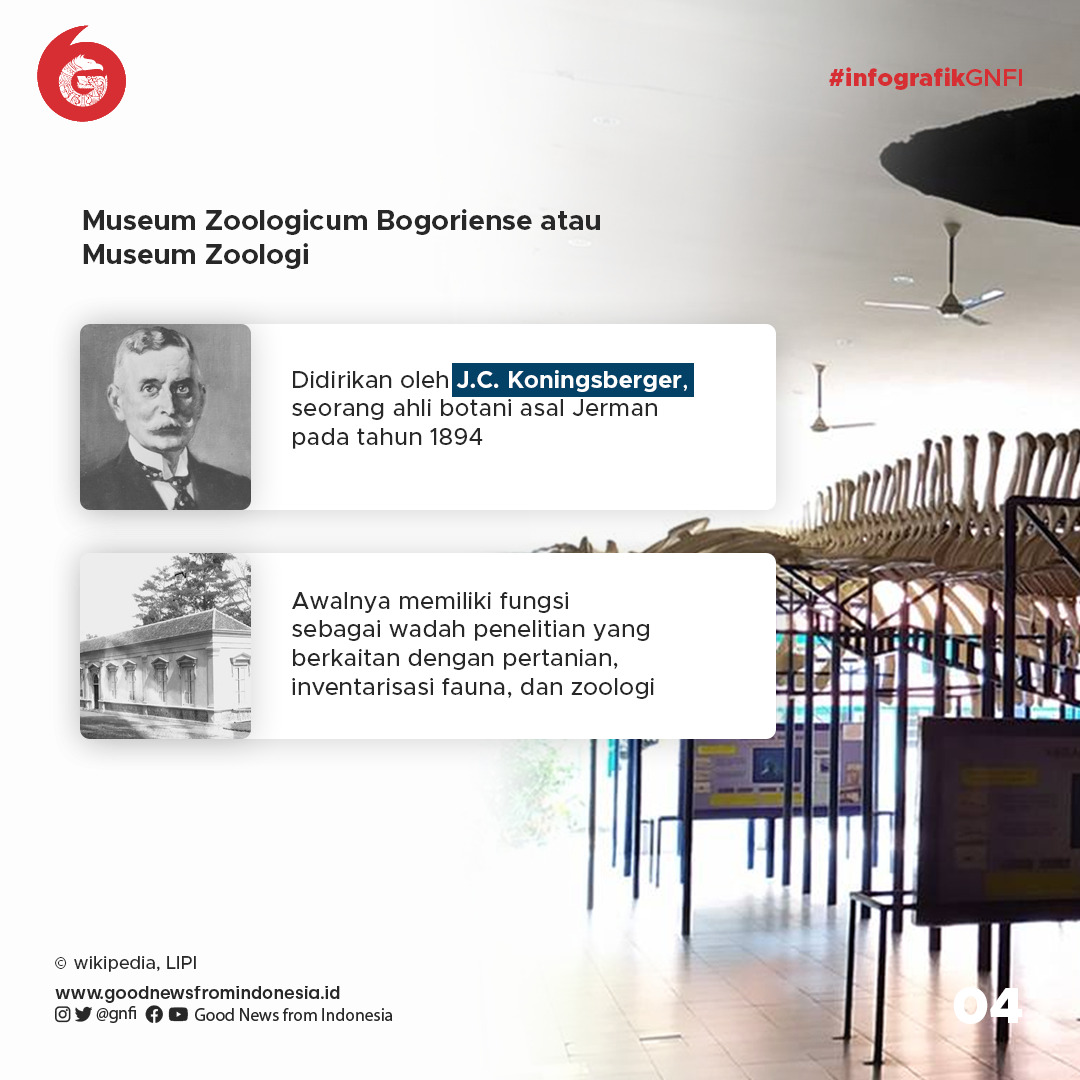 #infografikGNFI

Museum Zoologicum Bogoriense atau Museum Zoologi

Didirikan oleh J.C. Koningsberger, seorang ahli botani asal Jerman pada tahun 1894

Awalnya memiliki fungsi sebagai wadah penelitian yang berkaitan dengan pertanian, inventarisasi fauna, dan zoologi

© wikipedia, LIPI

www.goodnewsfromindonesia.id
@gnfi Good News from Indonesia

04