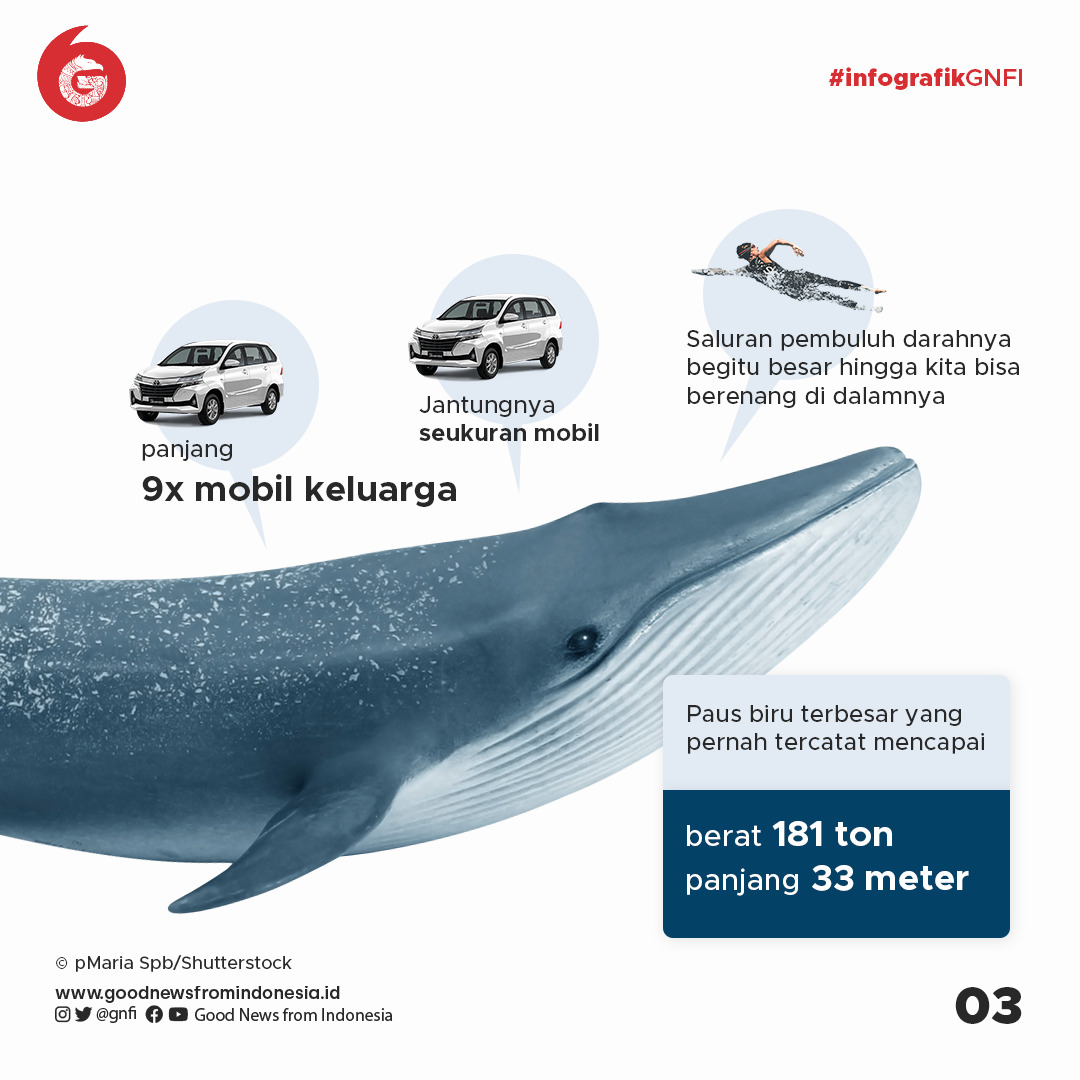 #infografikGNFI

panjang
9x mobil keluarga

Jantungnya
seukuran mobil

Saluran pembuluh darahnya begitu besar hingga kita bisa berenang di dalamnya

Paus biru terbesar yang pernah tercatat mencapai

berat 181 ton
panjang 33 meter

© pMaria Spb/Shutterstock

www.goodnewsfromindonesia.id
@gnfi Good News from Indonesia

03