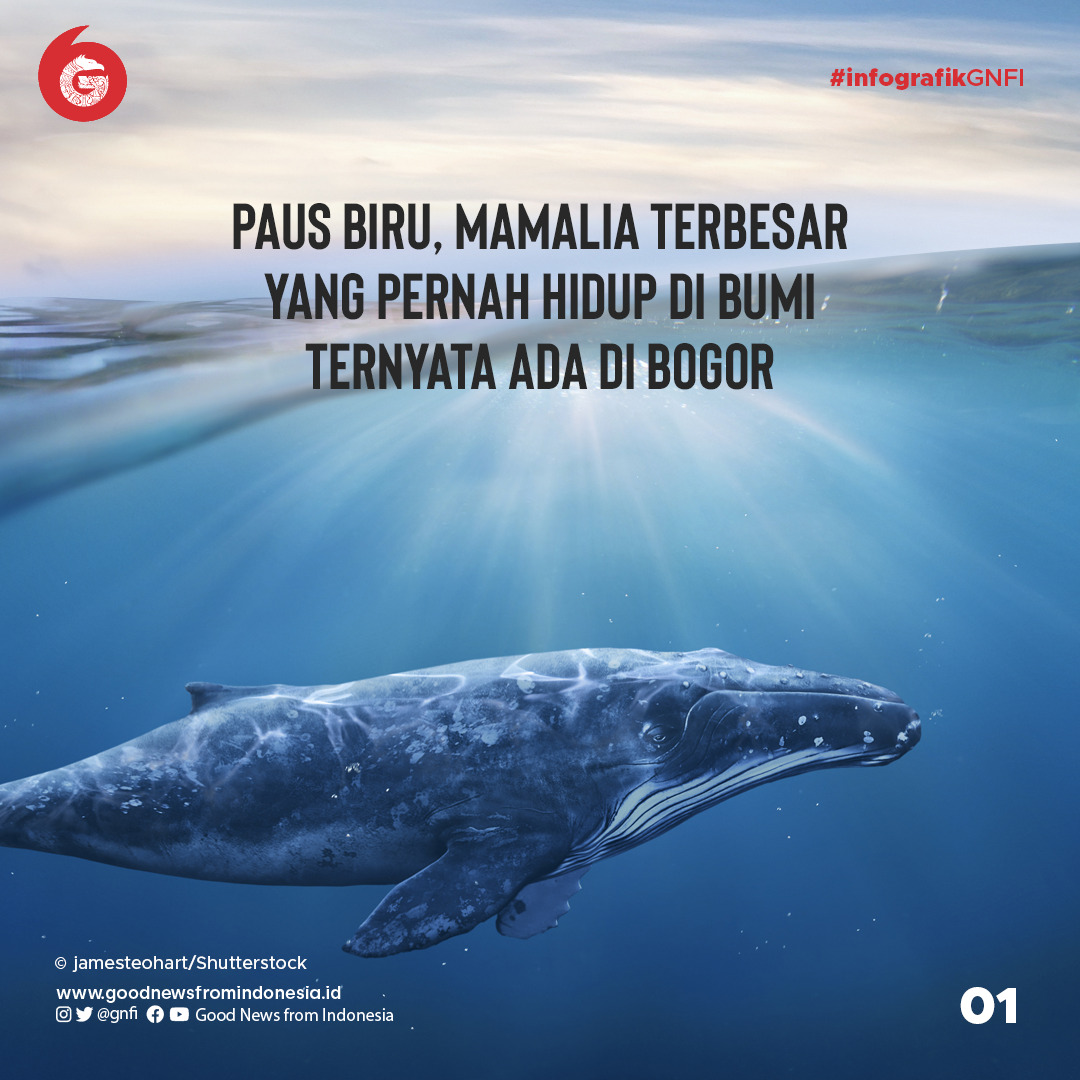 #infografikGNFI

PAUS BIRU, MAMALIA TERBESAR YANG PERNAH HIDUP DI BUMI TERNYATA ADA DI BOGOR

© jamesteohart/Shutterstock

www.goodnewsfromindonesia.id
@gnfi Good News from Indonesia

01