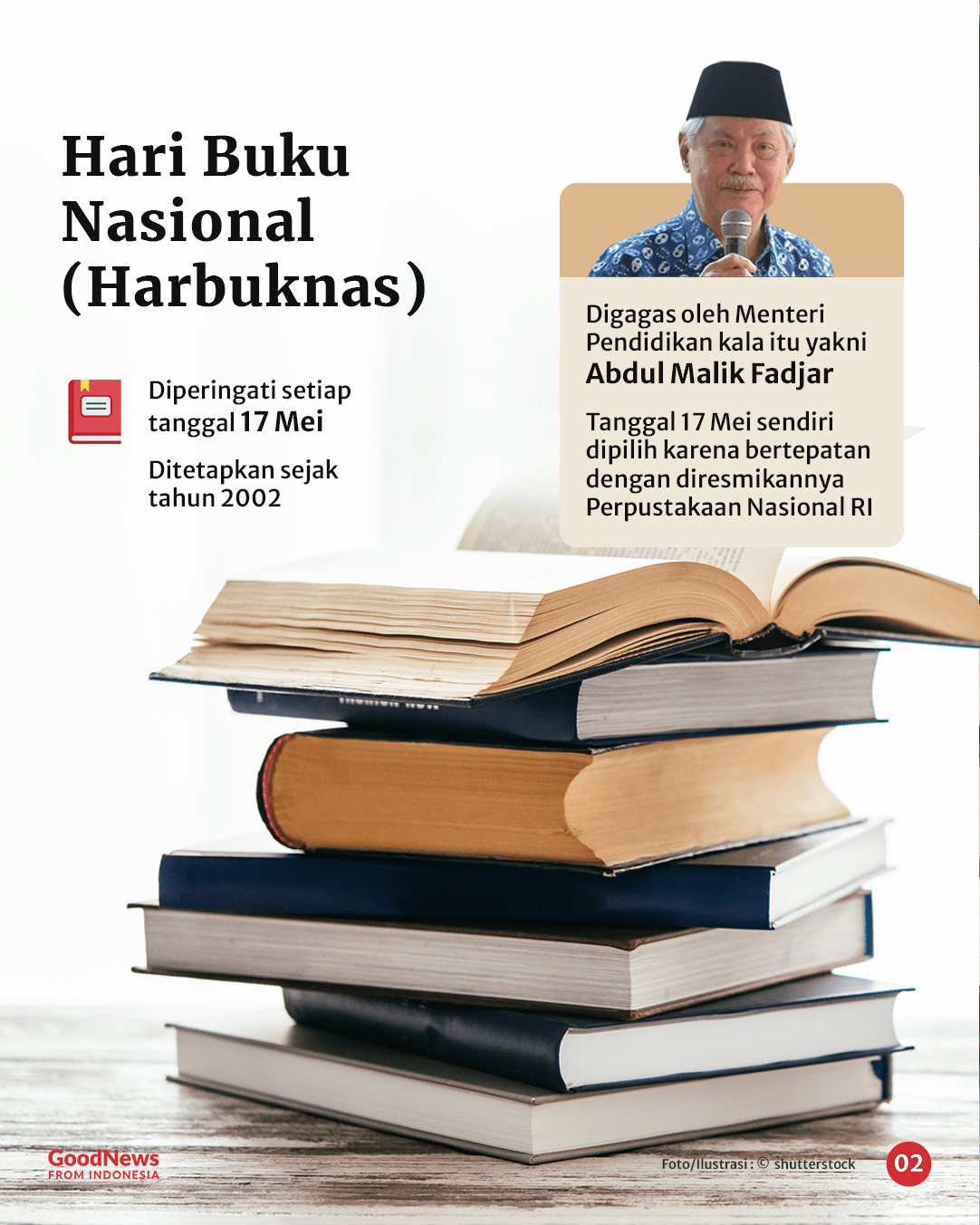 Hari Buku Nasional (Harbuknas)

Diperingati setiap tanggal 17 Mei

Ditetapkan sejak tahun 2002

Digagas oleh Menteri Pendidikan kala itu yakni Abdul Malik Fadjar

Tanggal 17 Mei sendiri dipilih karena bertepatan dengan diresmikannya Perpustakaan Nasional RI

GoodNews FROM INDONESIA

Foto/Ilustrasi : © shutterstock

02